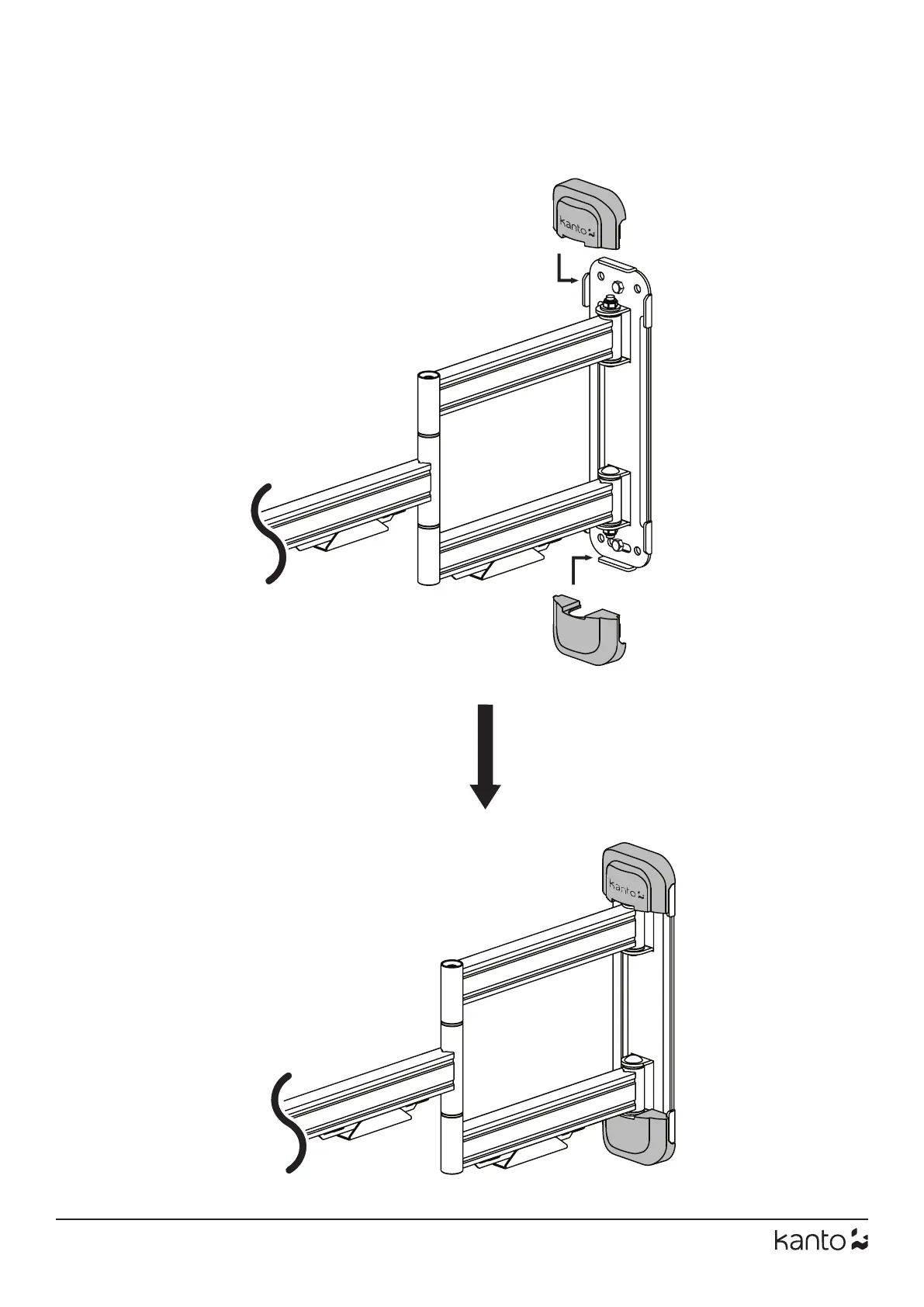 kanto

kanto

kanto