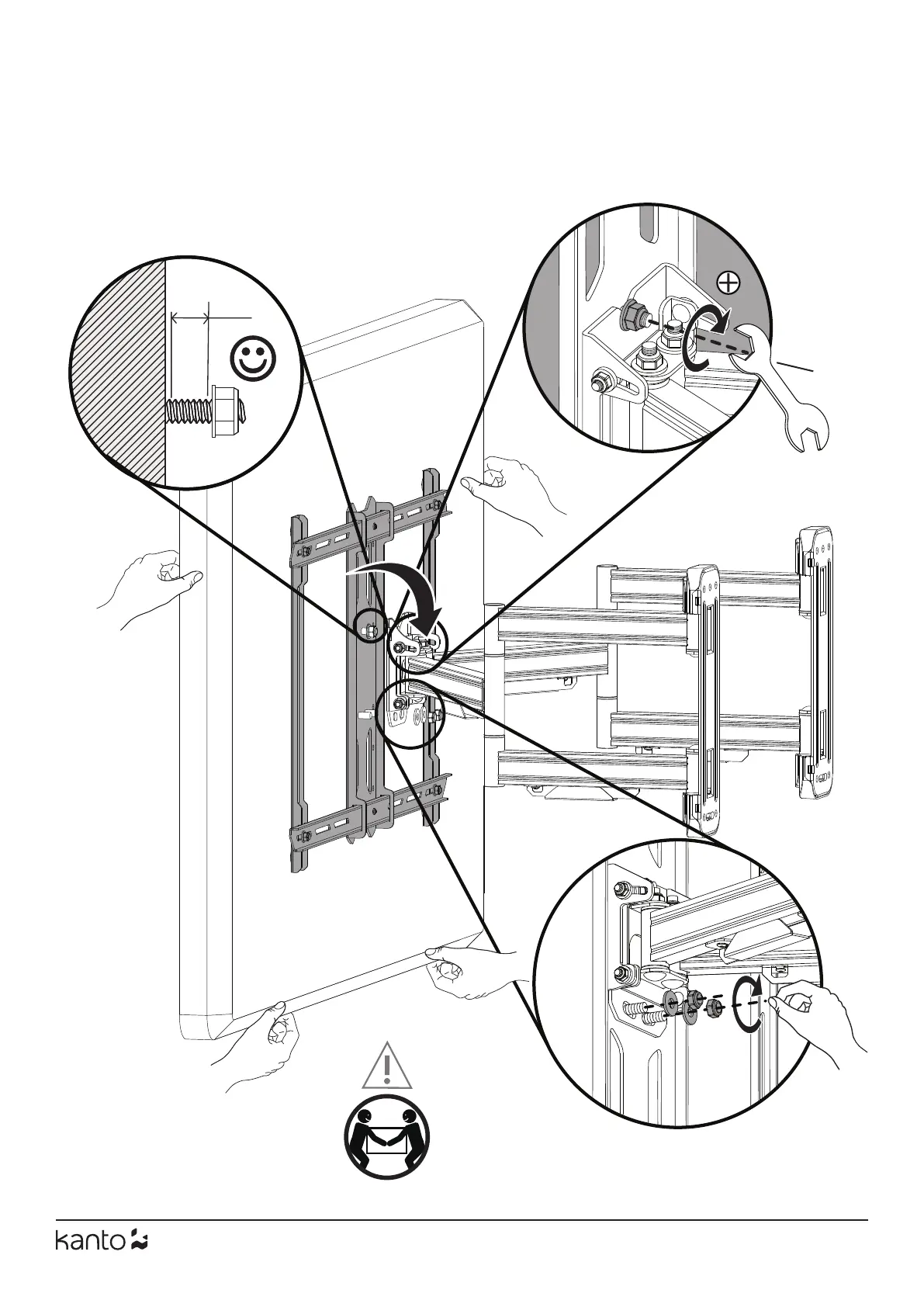 kanto