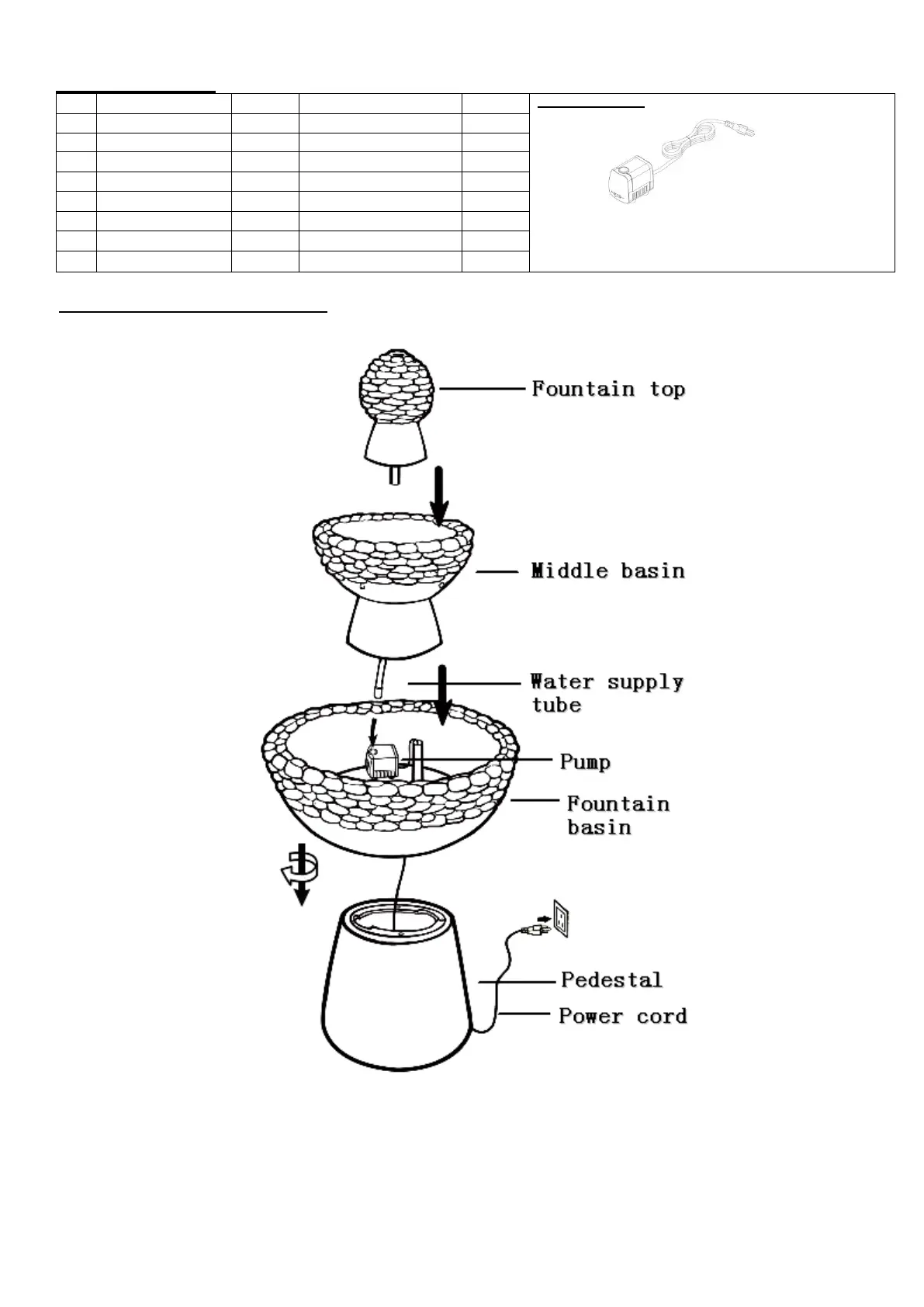 Fountain top

Middle basin

Water supply tube

Pump

Fountain basin

Pedestal

Power cord