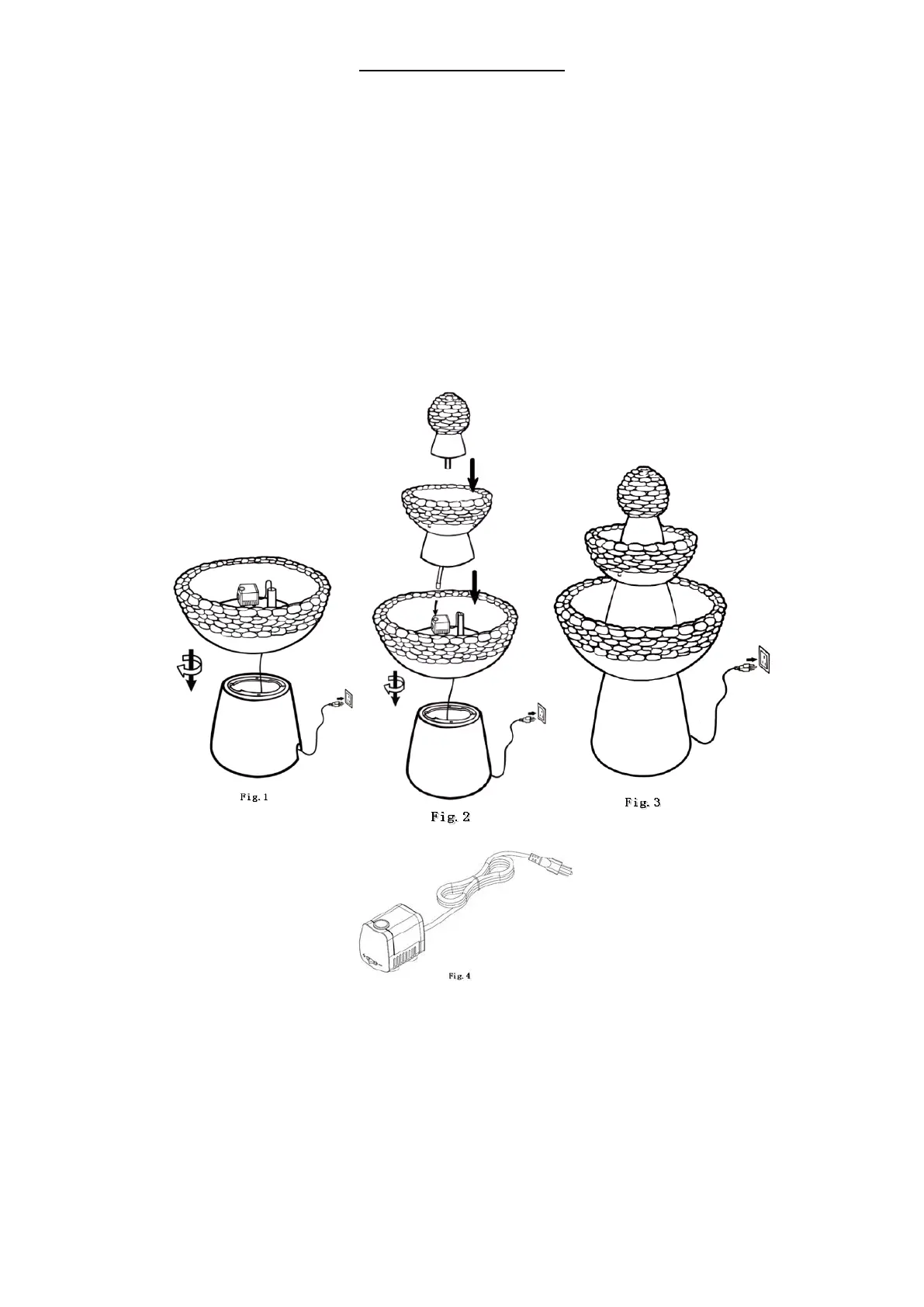 Fig. 1

Fig. 2

Fig. 3

Fig. 4