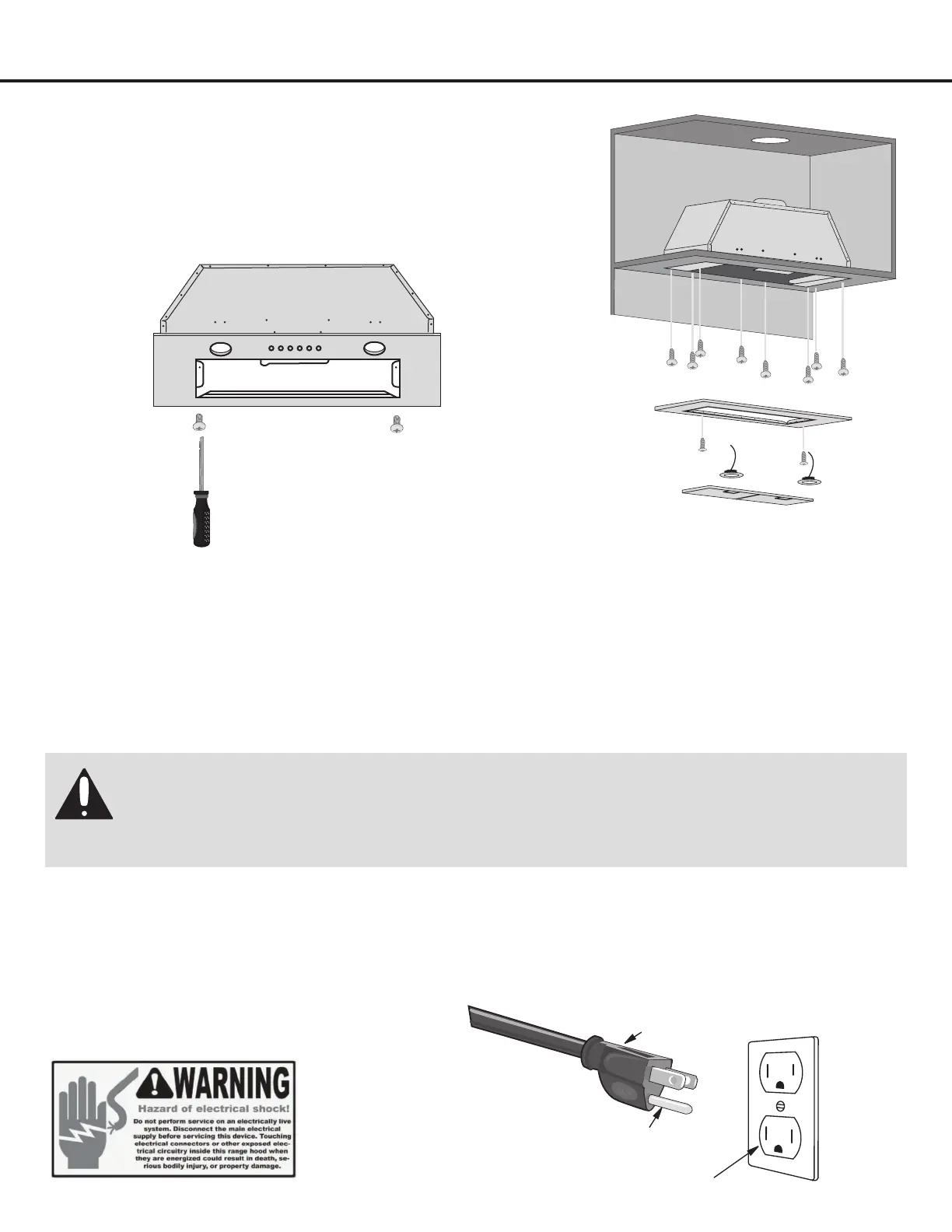 WARNING
Hazard of electrical shock!
Do not perform service on an electrically live system. Disconnect the main electrical supply before servicing this device. Touching electrical connectors or other exposed electrical circuitry inside this range hood when they are energized could result in death, serious bodily injury, or property damage.