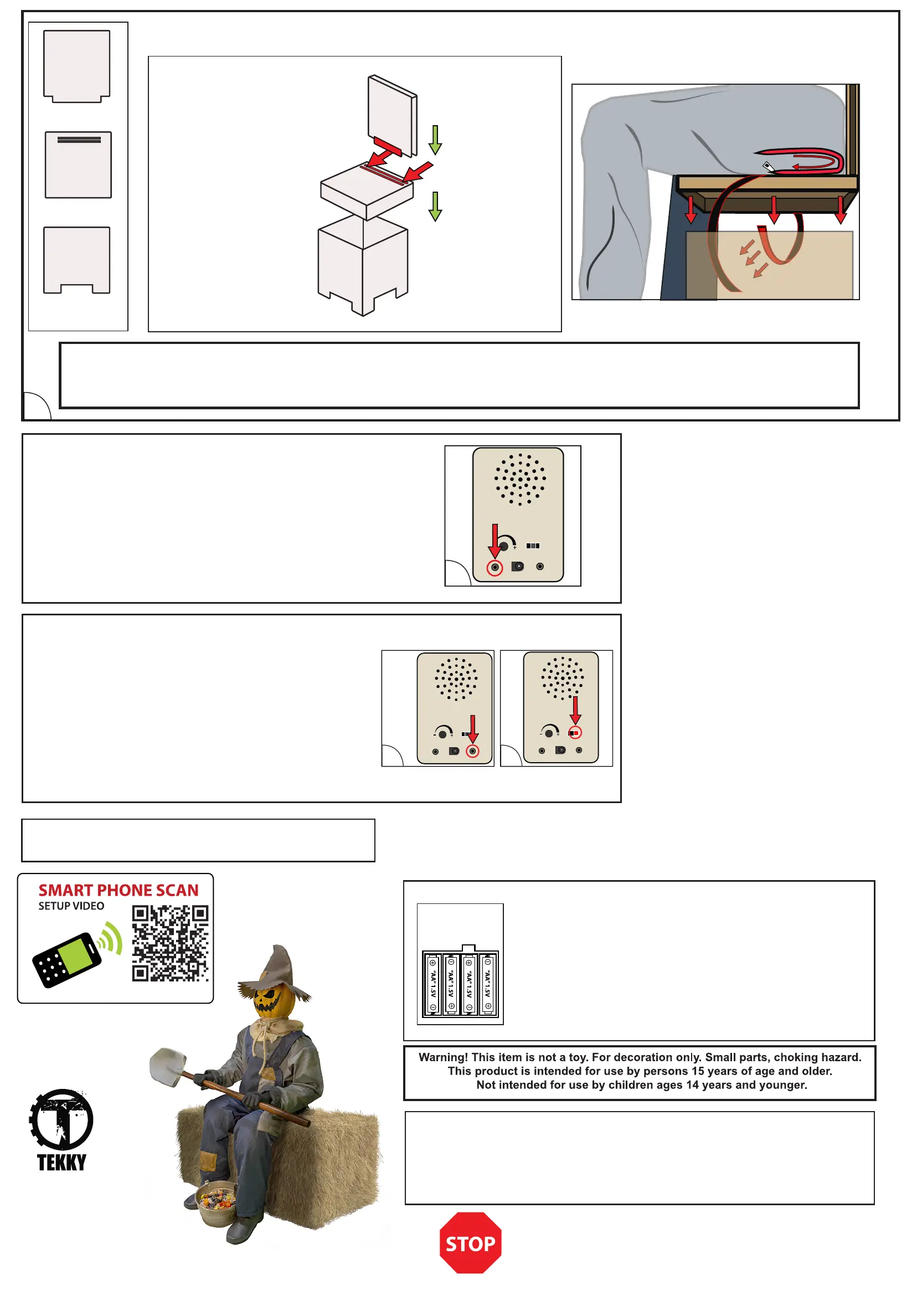 SMART PHONE SCAN
SETUP VIDEO

"AA" 1.5V
"AA" 1.5V
"AA" 1.5V
"AA" 1.5V

Warning! This item is not a toy. For decoration only. Small parts, choking hazard. This product is intended for use by persons 15 years of age and older. Not intended for use by children ages 14 years and younger.

TEKKY

STOP