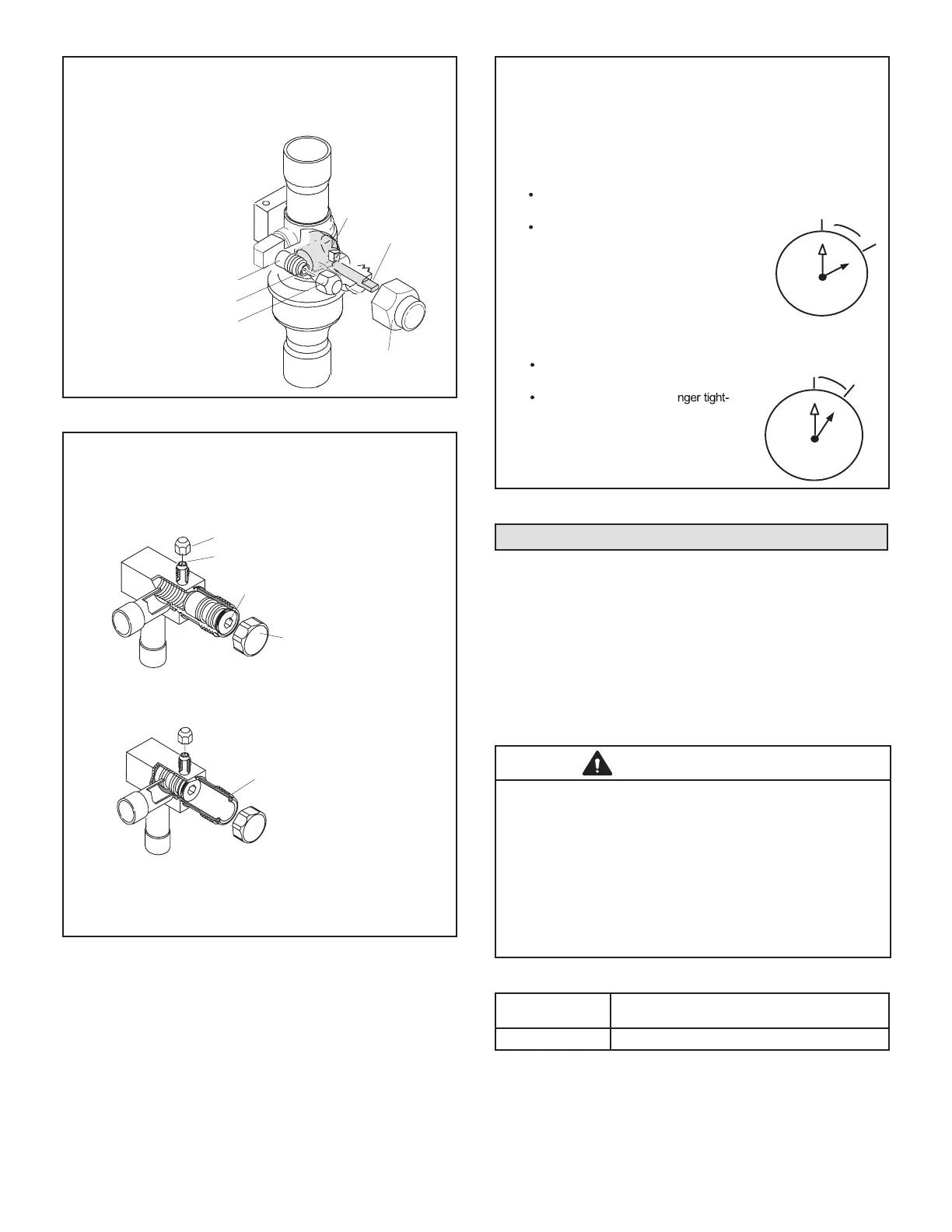 nger tight-