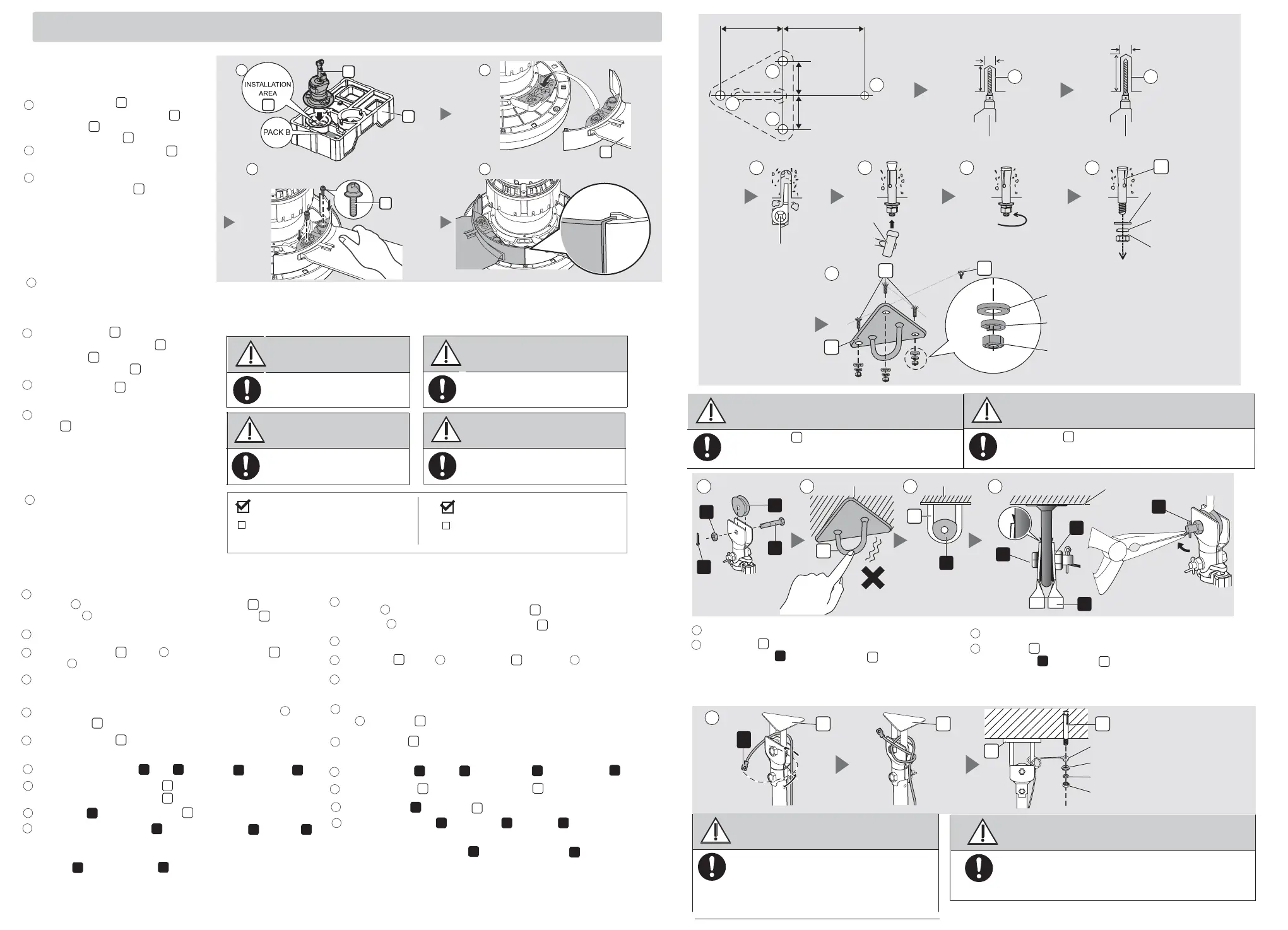 INSTALLATION AREA

PACK B