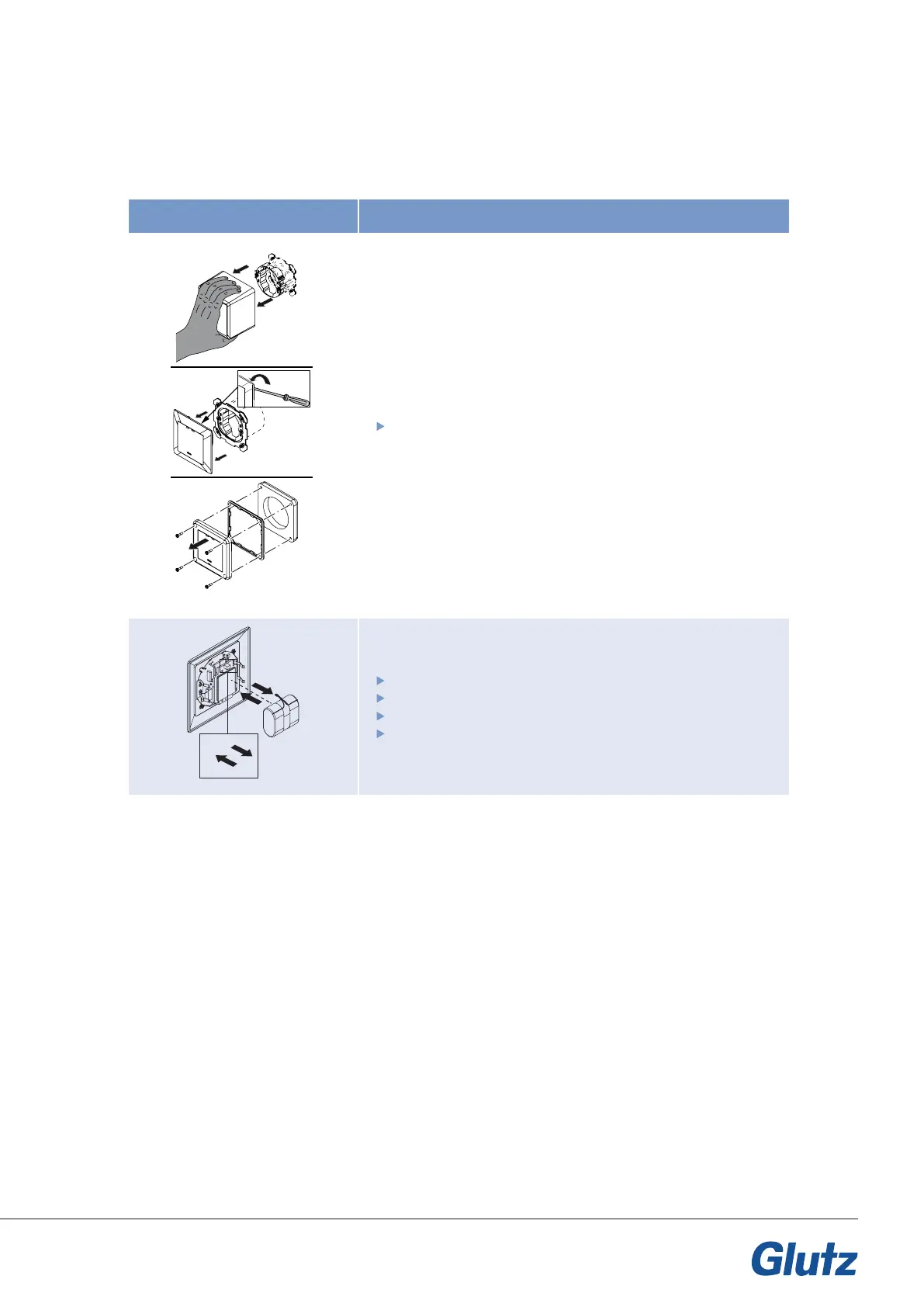 Glutz