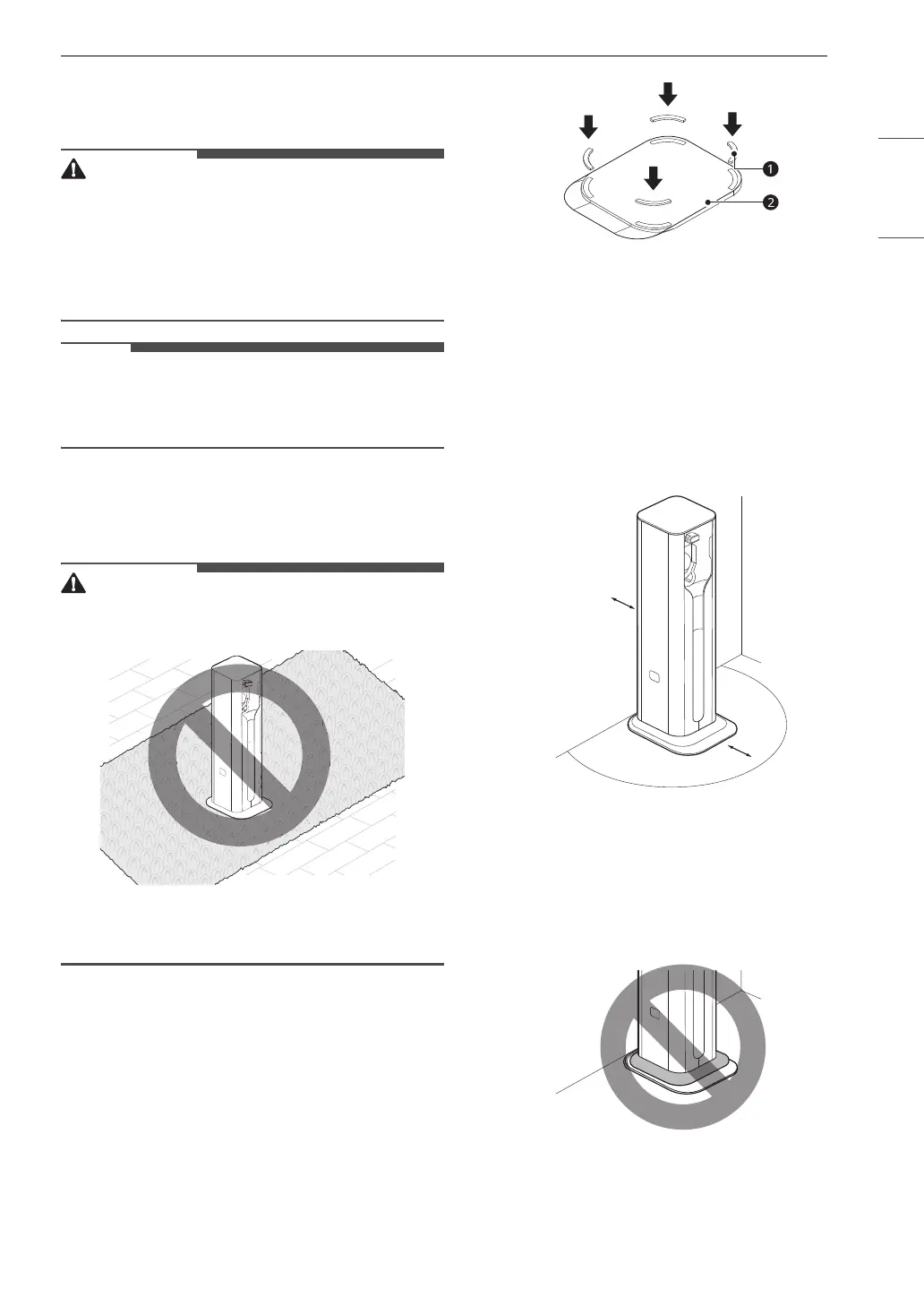 ❶

❷