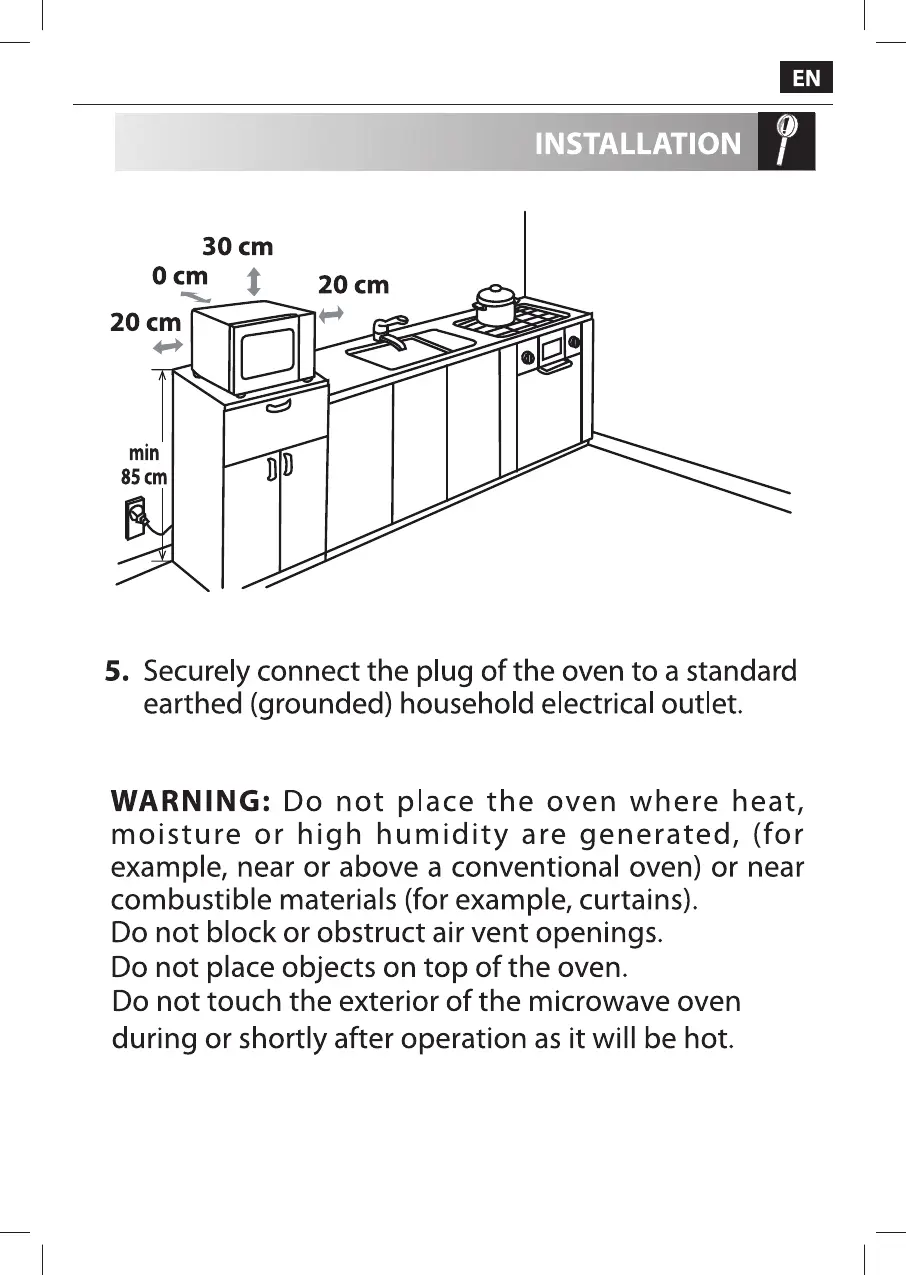 EN

INSTALLATION

30 cm
0 cm
20 cm
20 cm
min 85 cm

5. Securely connect the plug of the oven to a standard earthed (grounded) household electrical outlet.

WARNING: Do not place the oven where heat, moisture or high humidity are generated, (for example, near or above a conventional oven) or near combustible materials (for example, curtains).
Do not block or obstruct air vent openings.
Do not place objects on top of the oven.
Do not touch the exterior of the microwave oven during or shortly after operation as it will be hot.