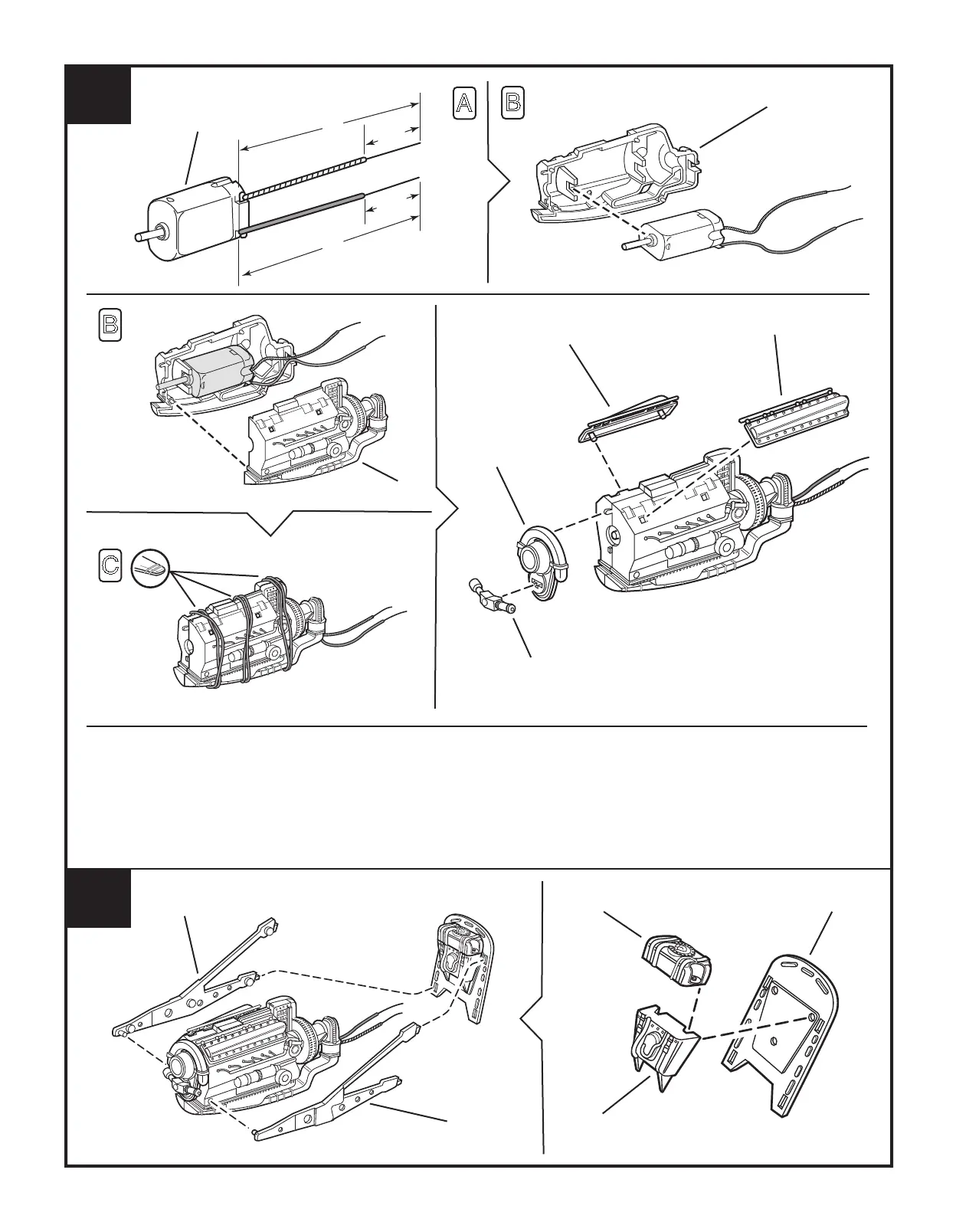 A B

B

C