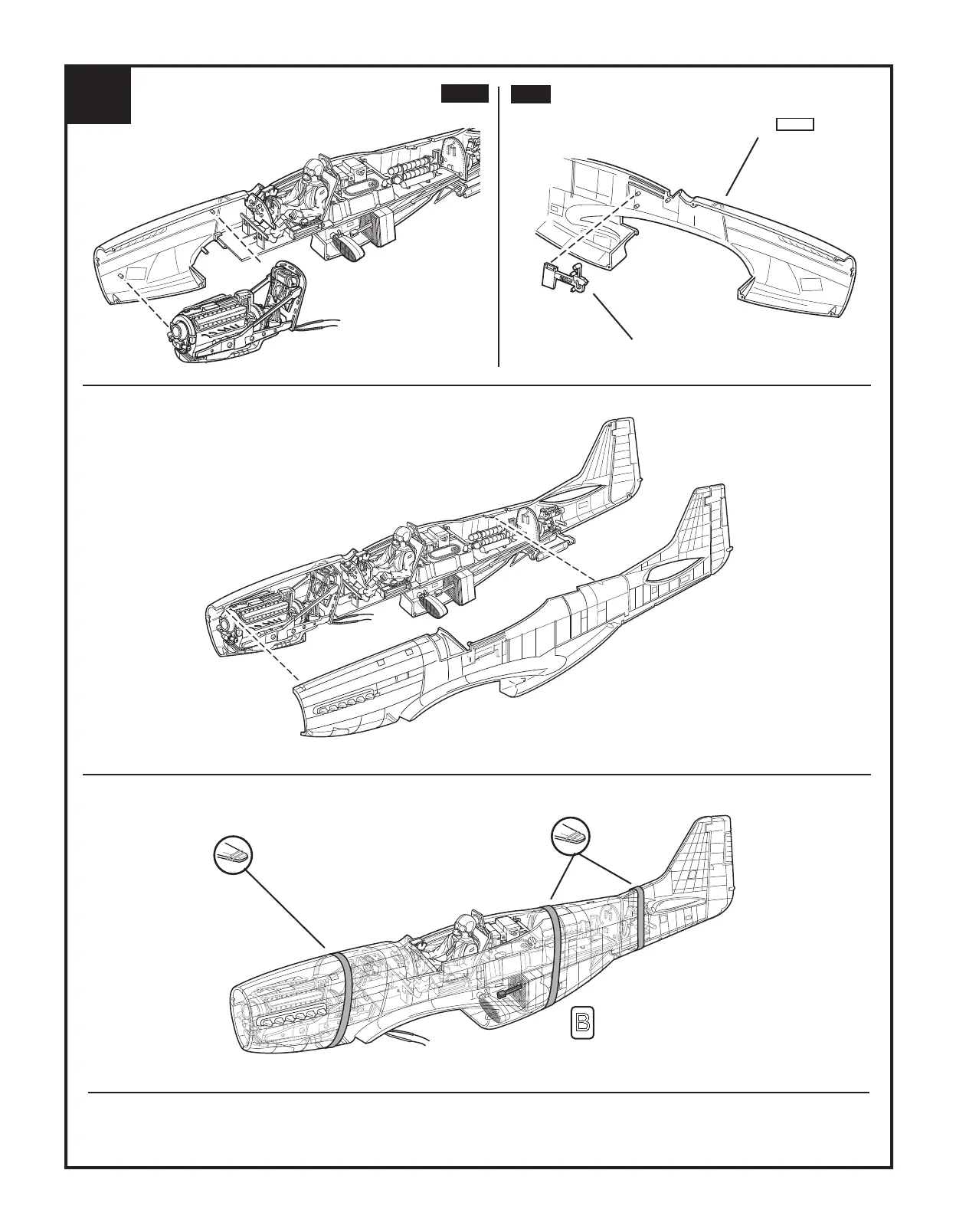 B