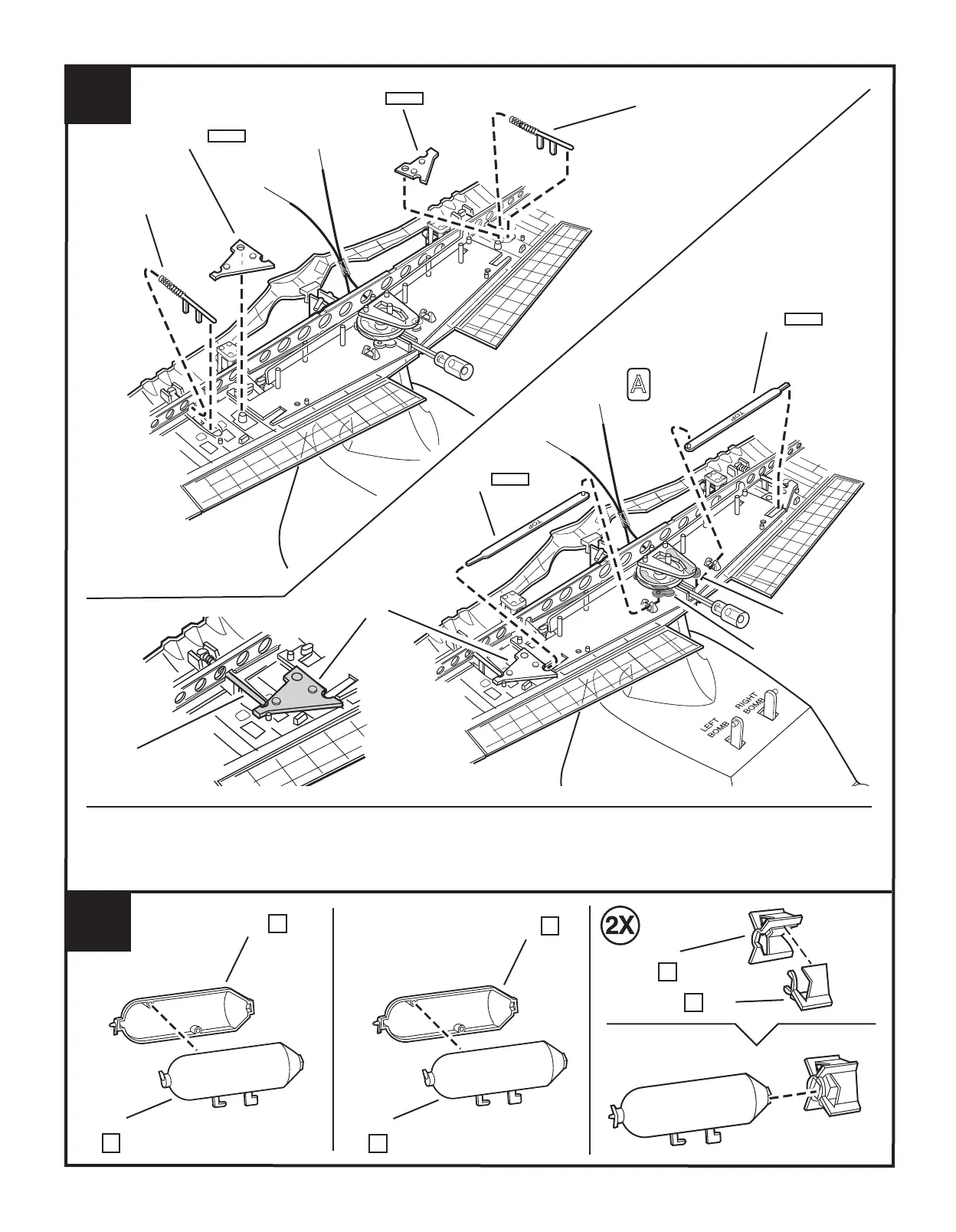 A

TOP

TOP

LEFT BOMB

RIGHT BOMB

2X