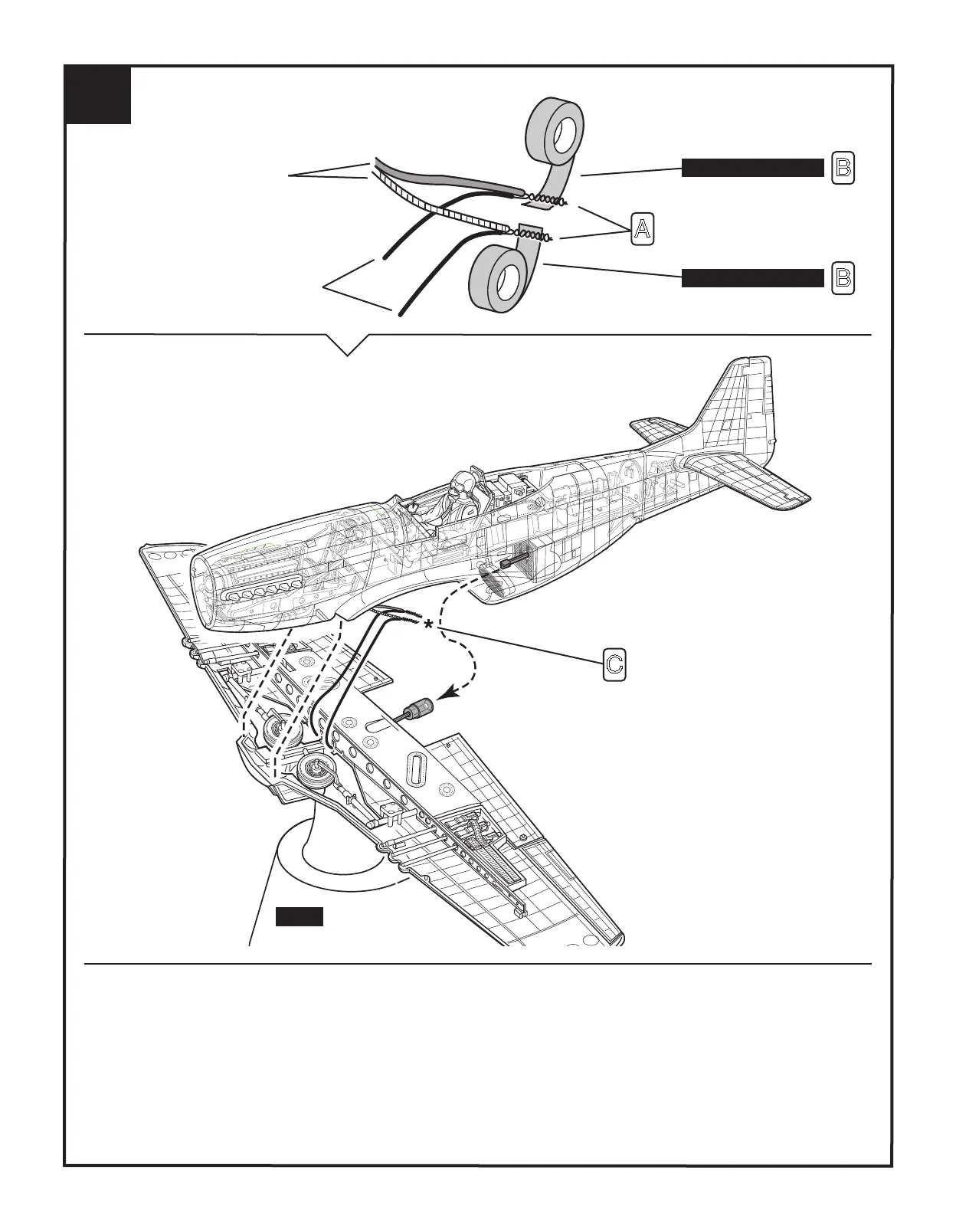 B

A

B

*

C