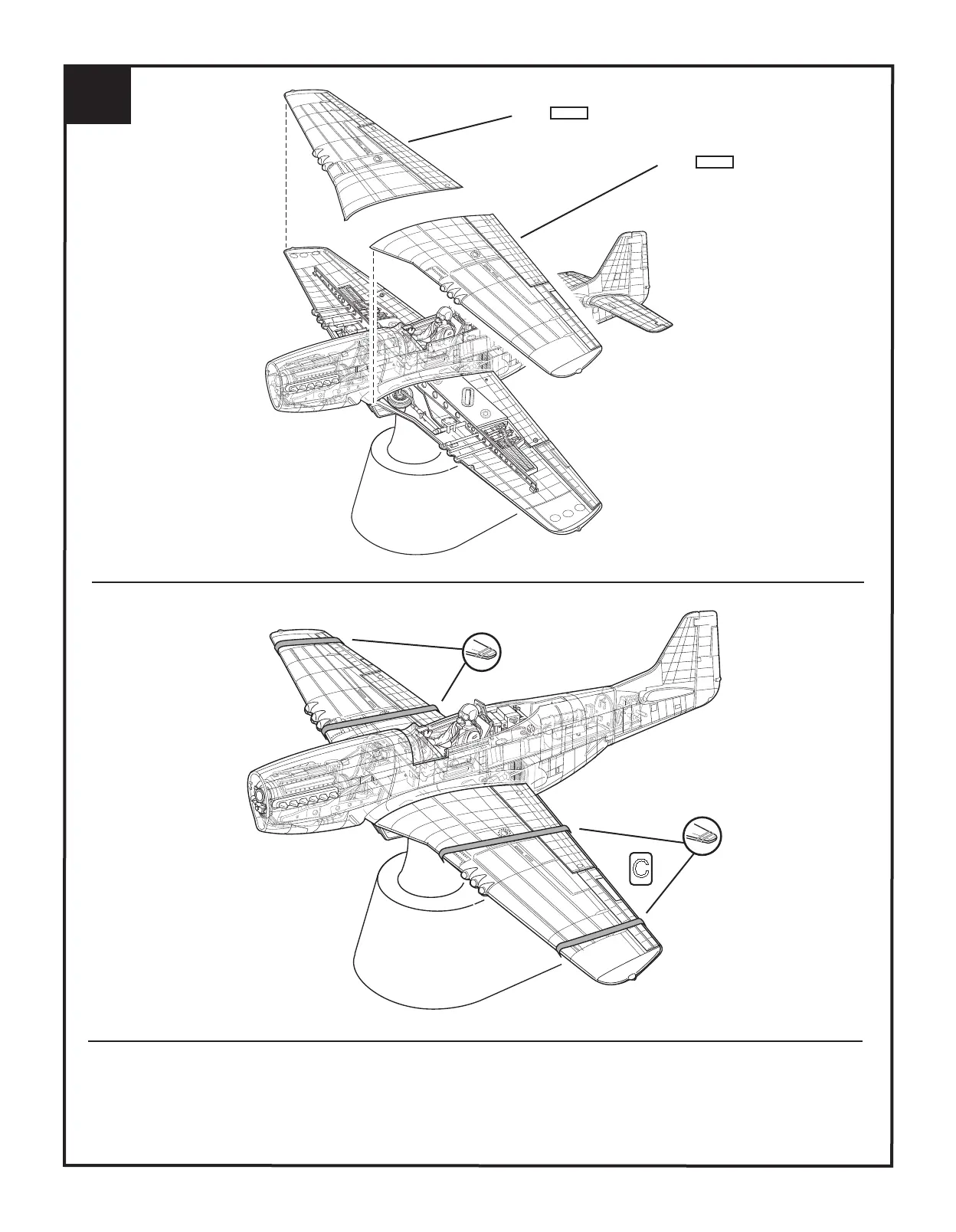 C