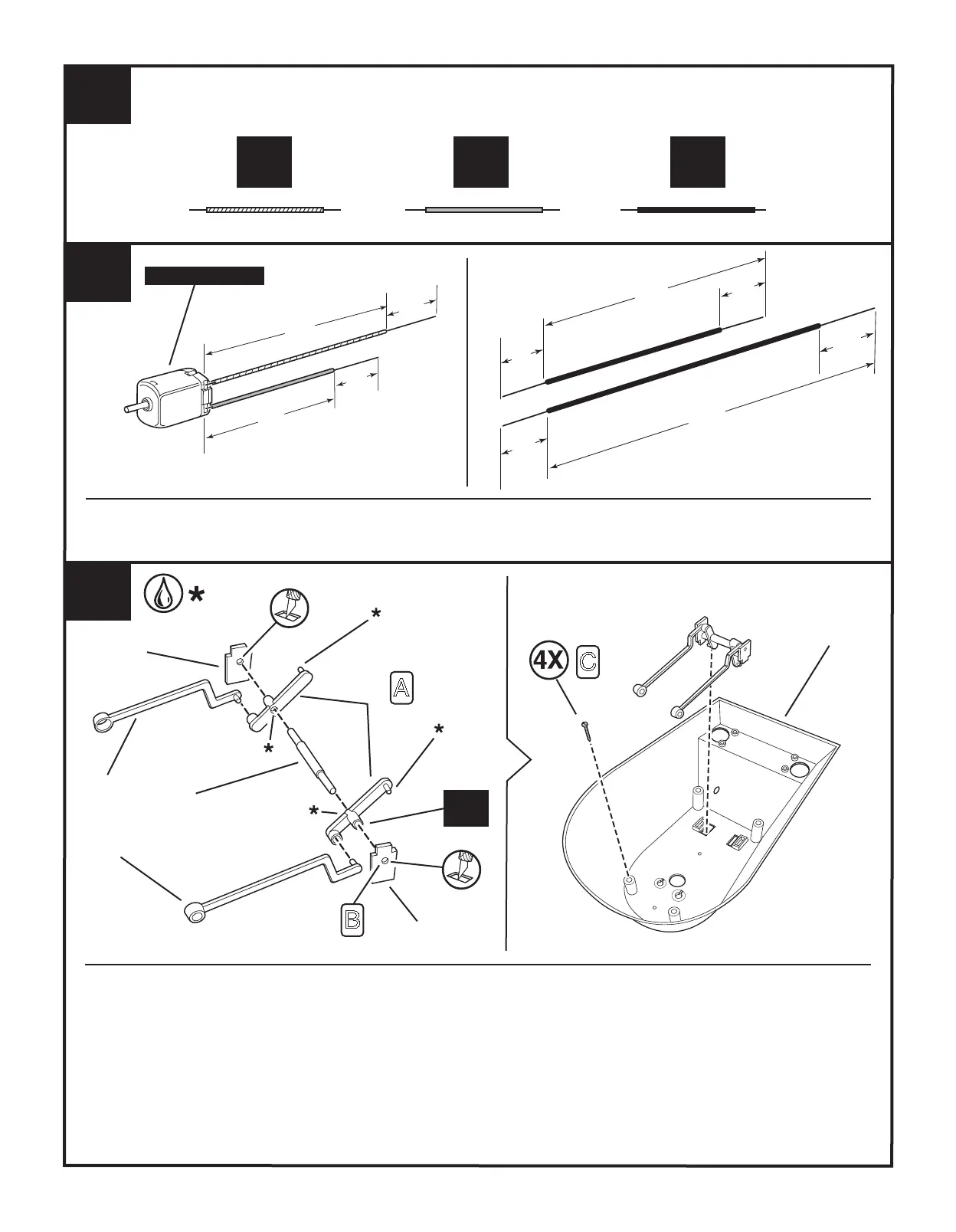 *
*
A
*
*
*
B
4X
C