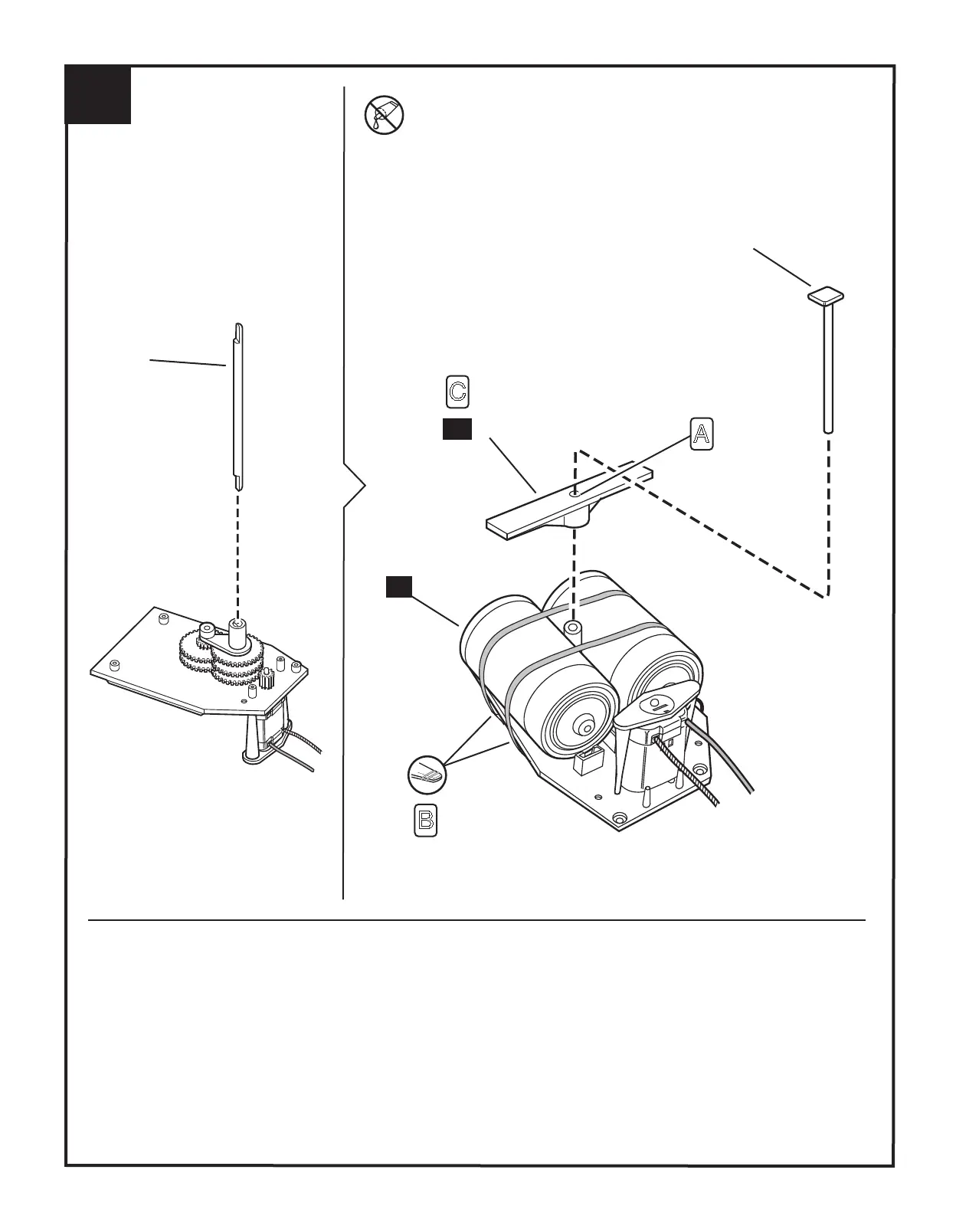 C

A

B