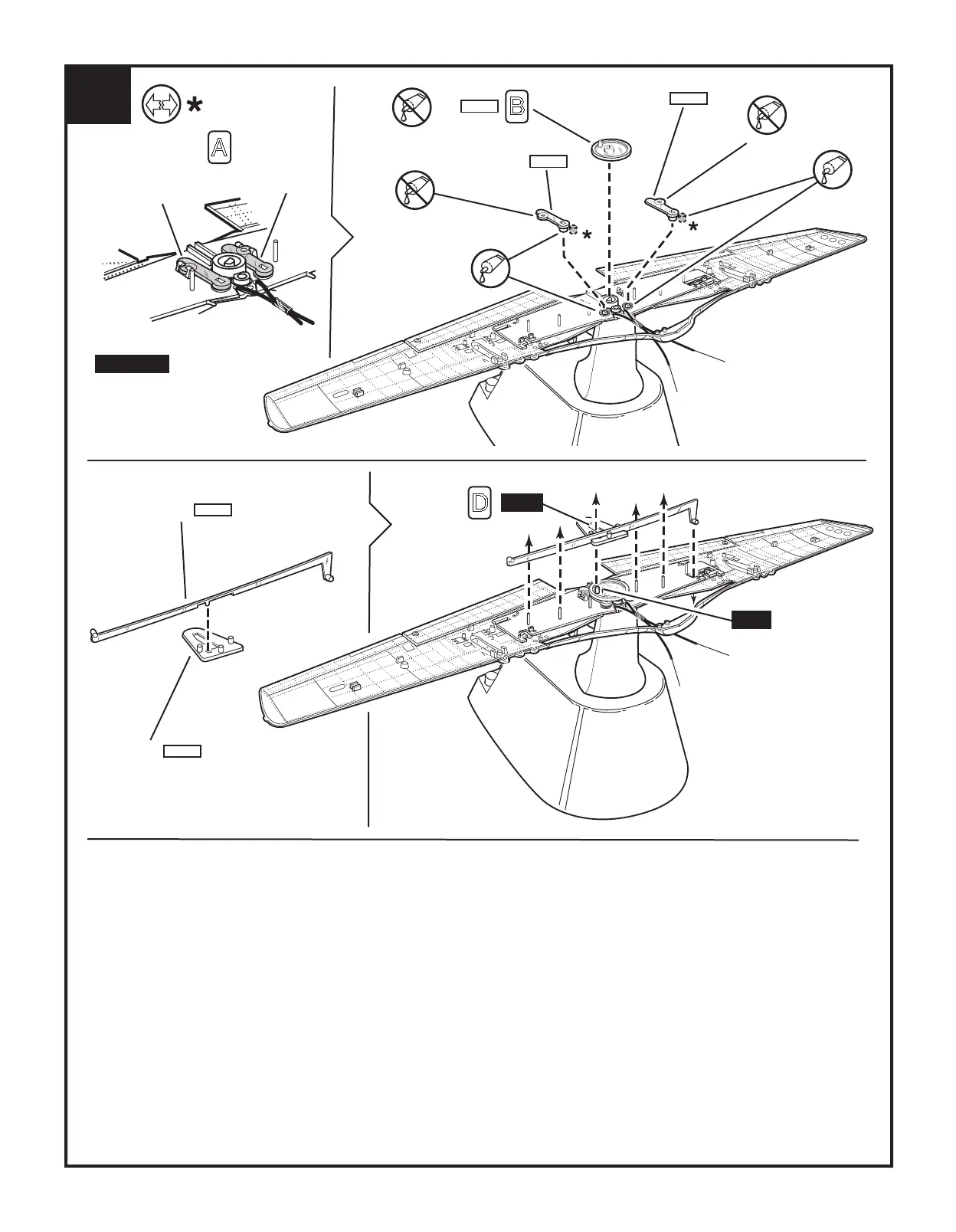 *

A

B

*

*

D