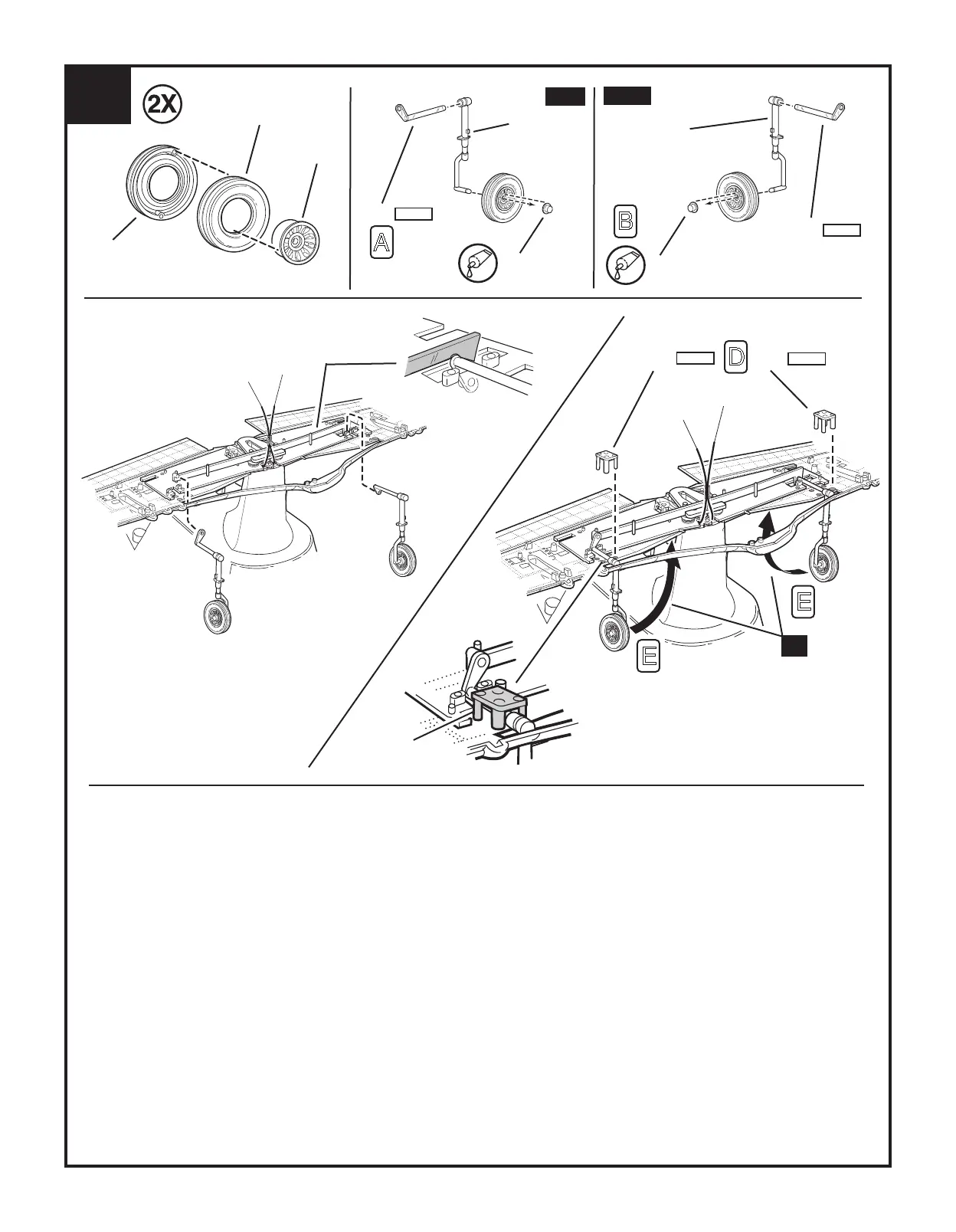 2X

A

B

D

E

E