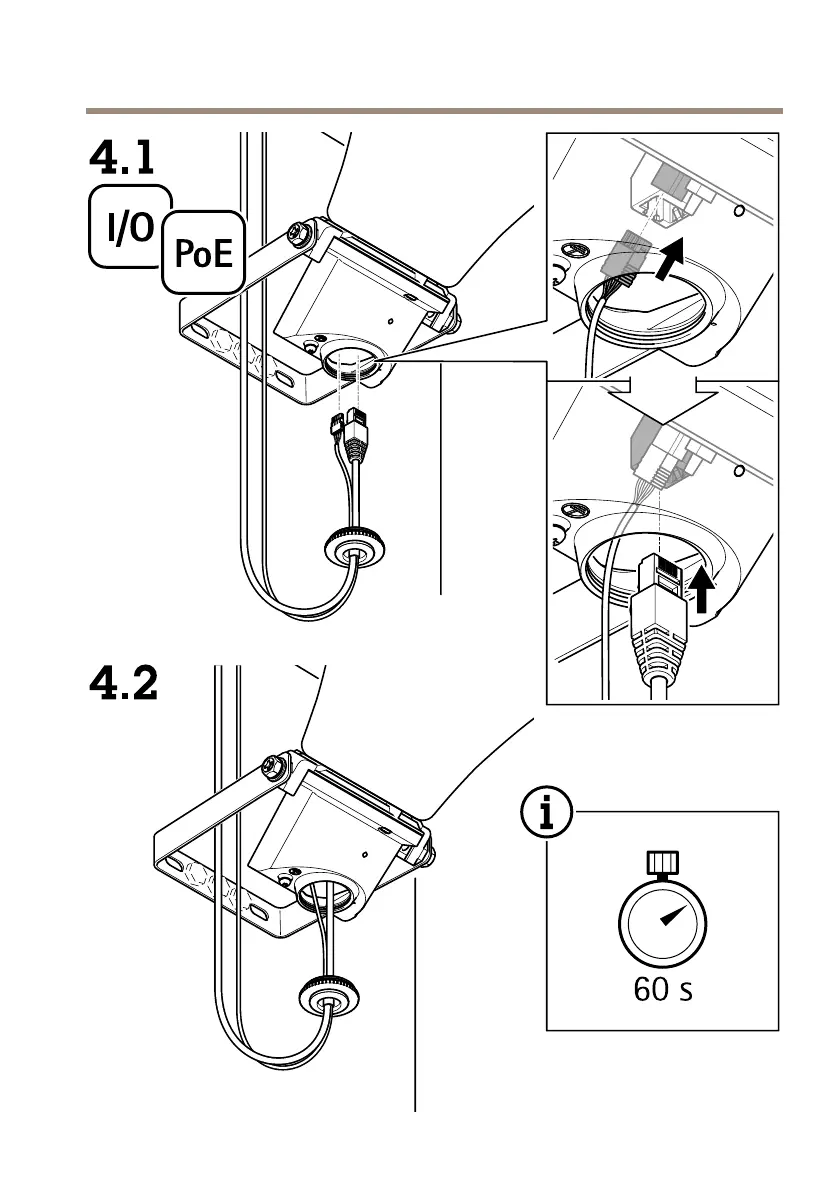 4.1

I/O

PoE

4.2

i

60 s