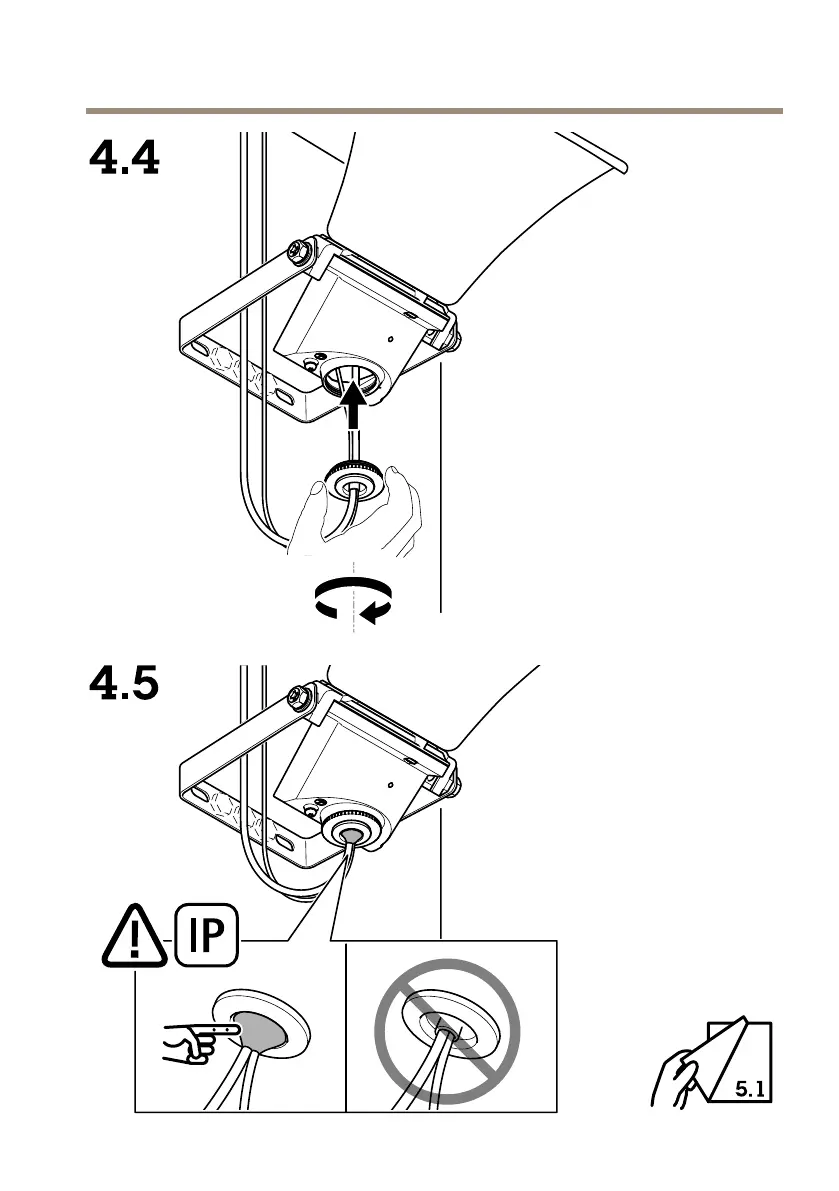 4.4

4.5

IP

5.1