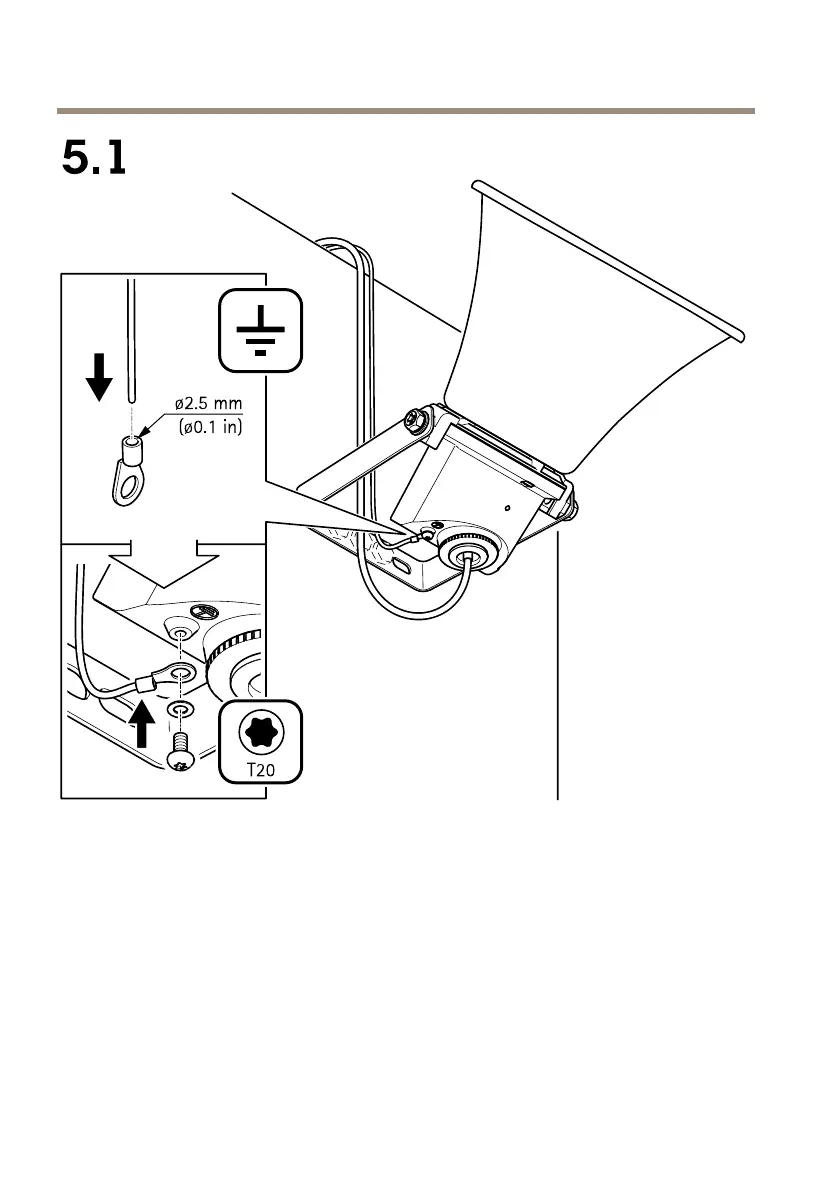 5.1

ø2.5 mm
(ø0.1 in)

T20