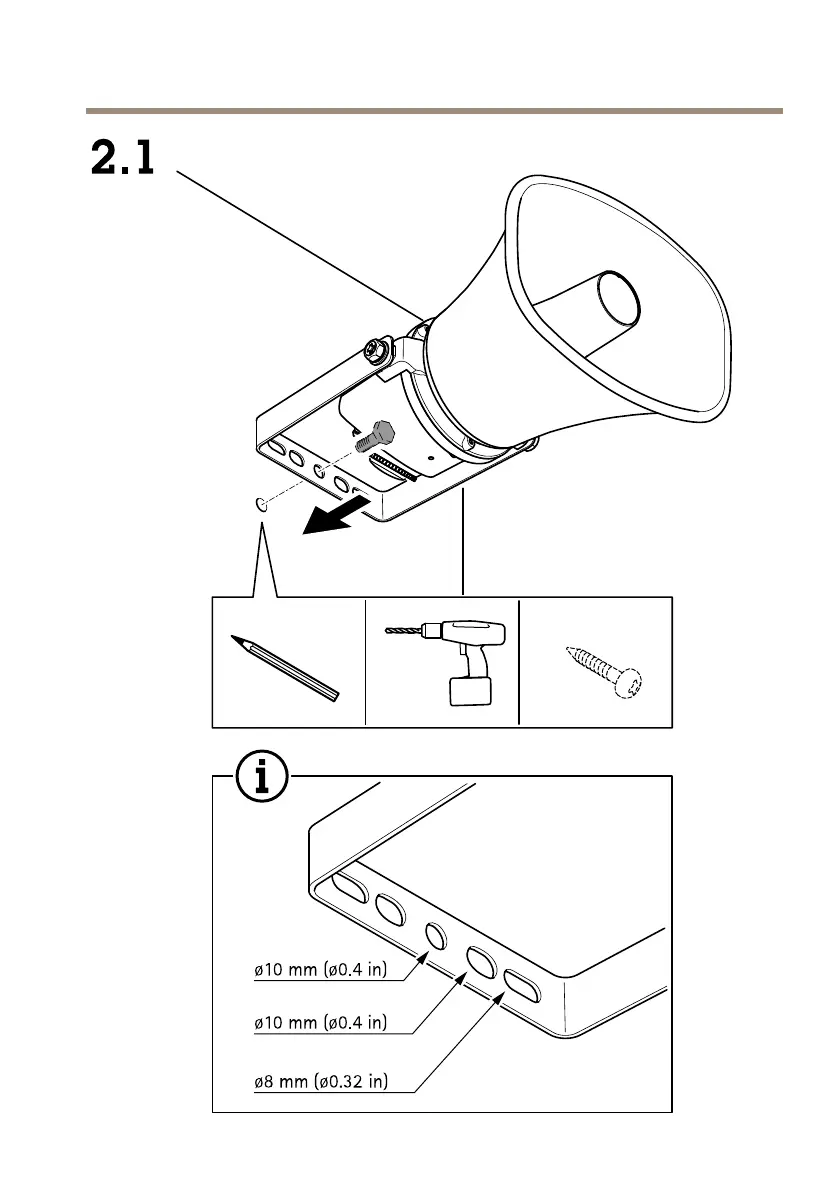 2.1

ø10 mm (ø0.4 in)

ø10 mm (ø0.4 in)

ø8 mm (ø0.32 in)