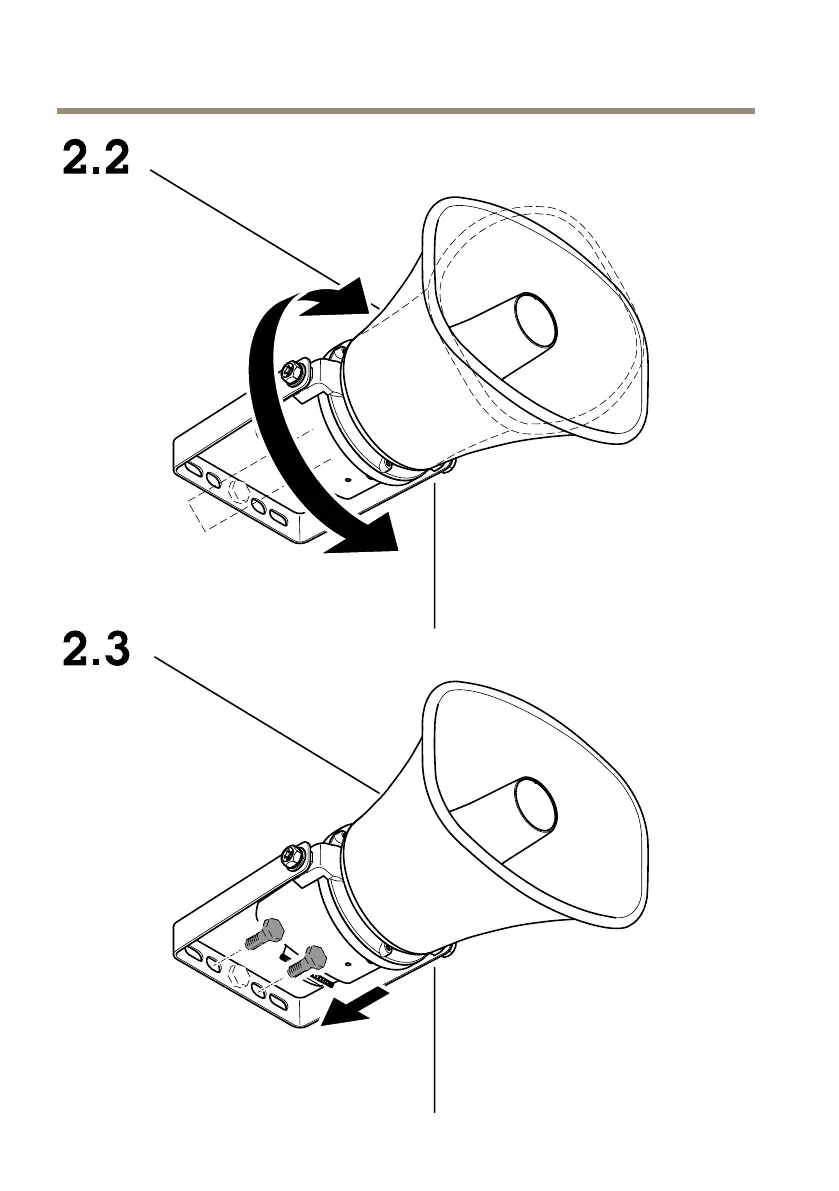 2.2

2.3