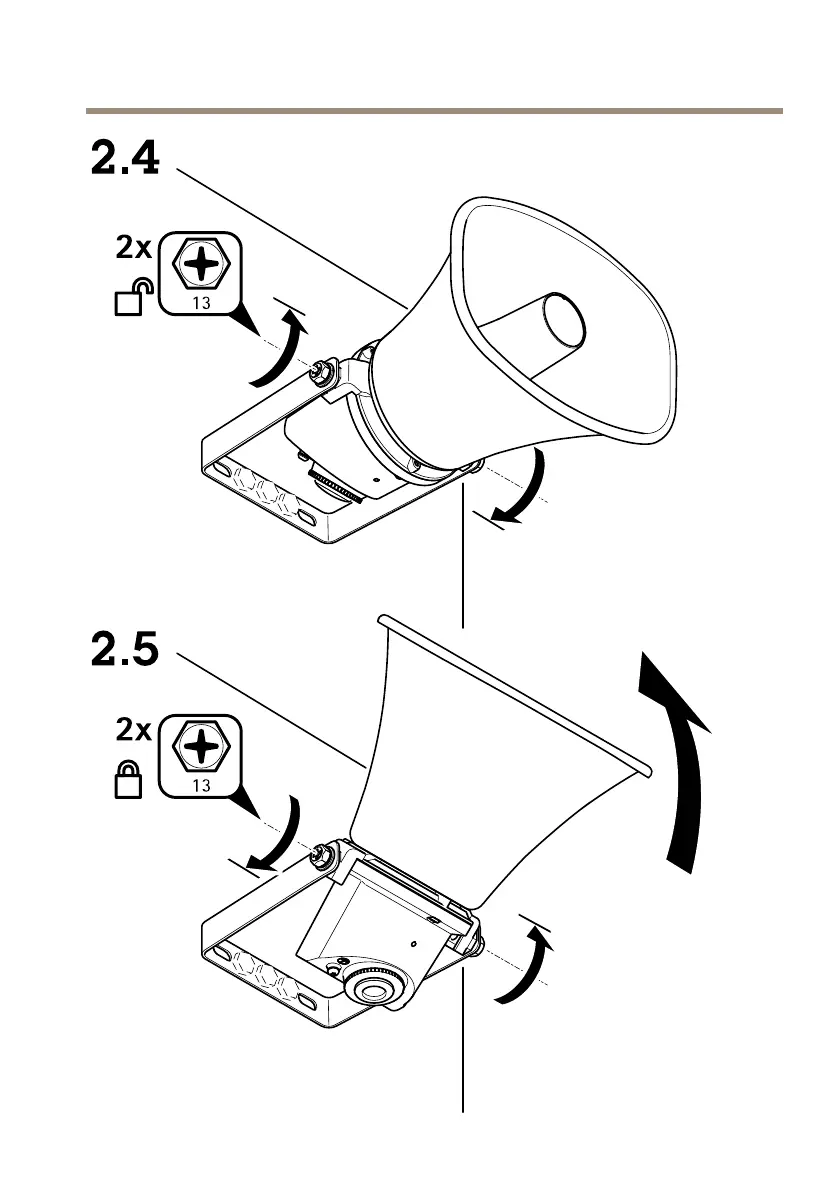 2.4

2x

13

2.5

2x

13