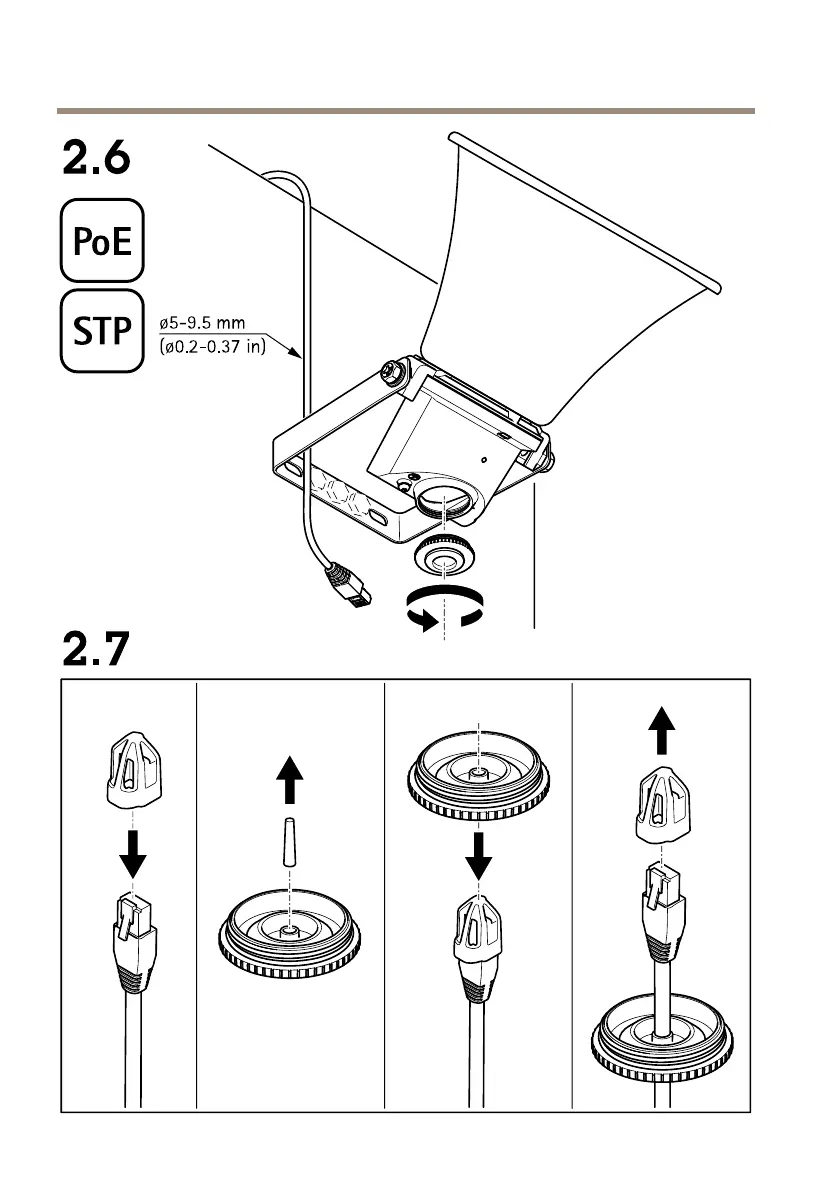 2.6

PoE

STP

ø5-9.5 mm
(ø0.2-0.37 in)

2.7