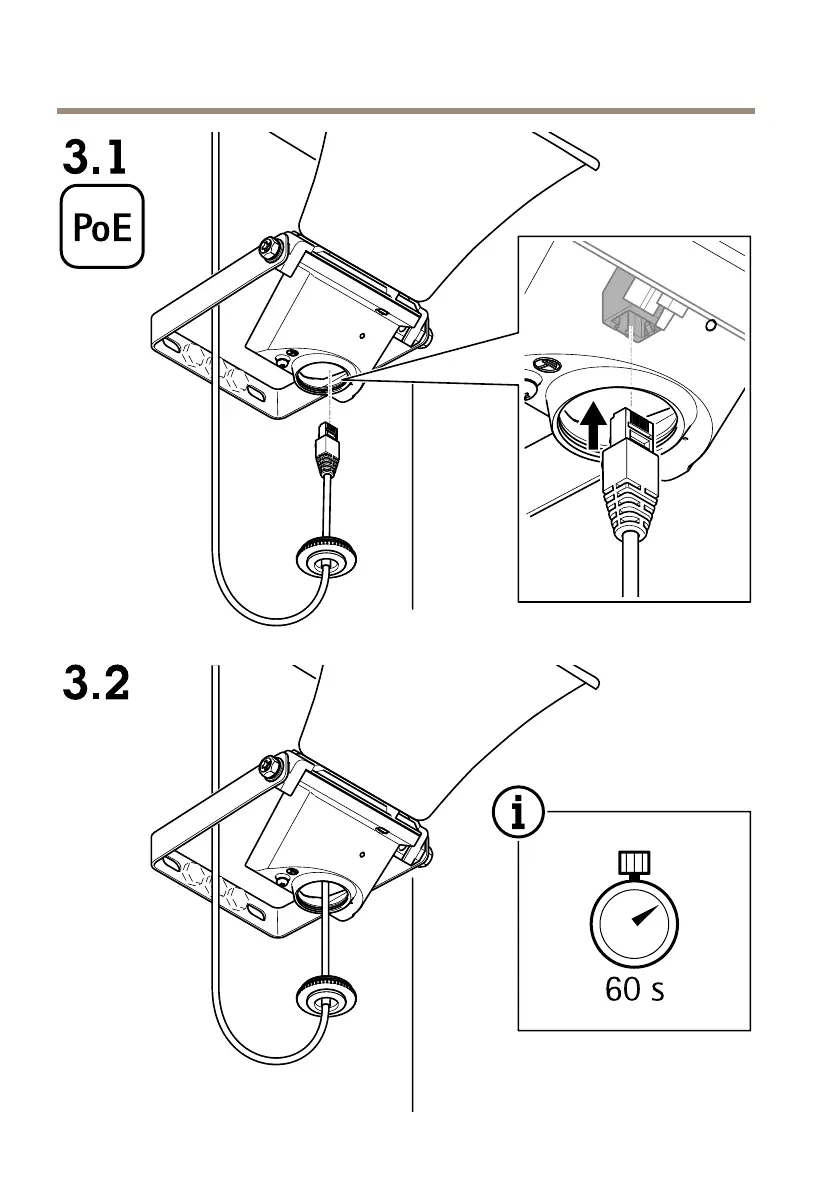 3.1

PoE

3.2

i

60 s