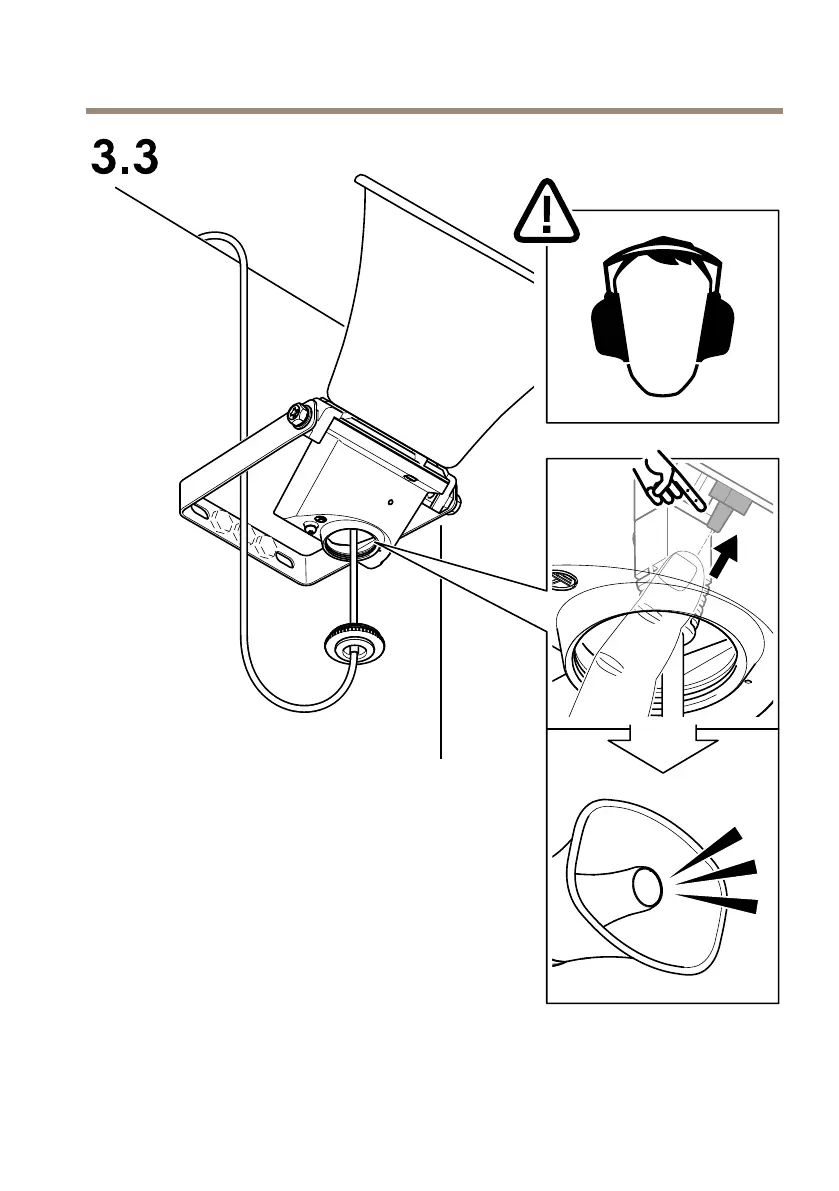 3.3