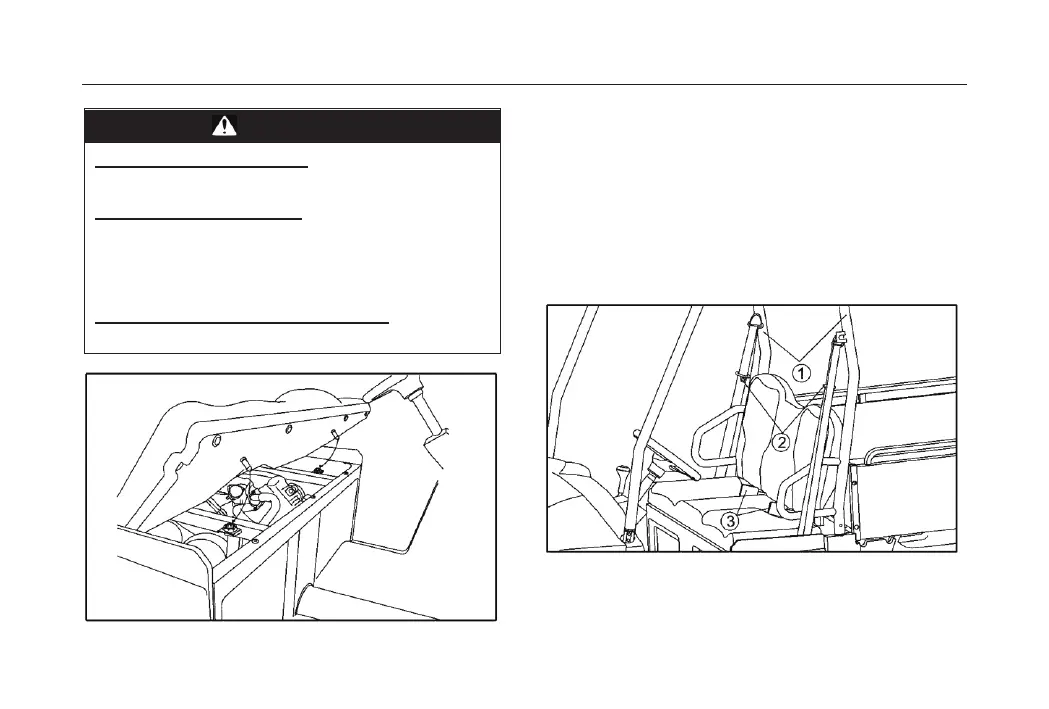 1
2
3