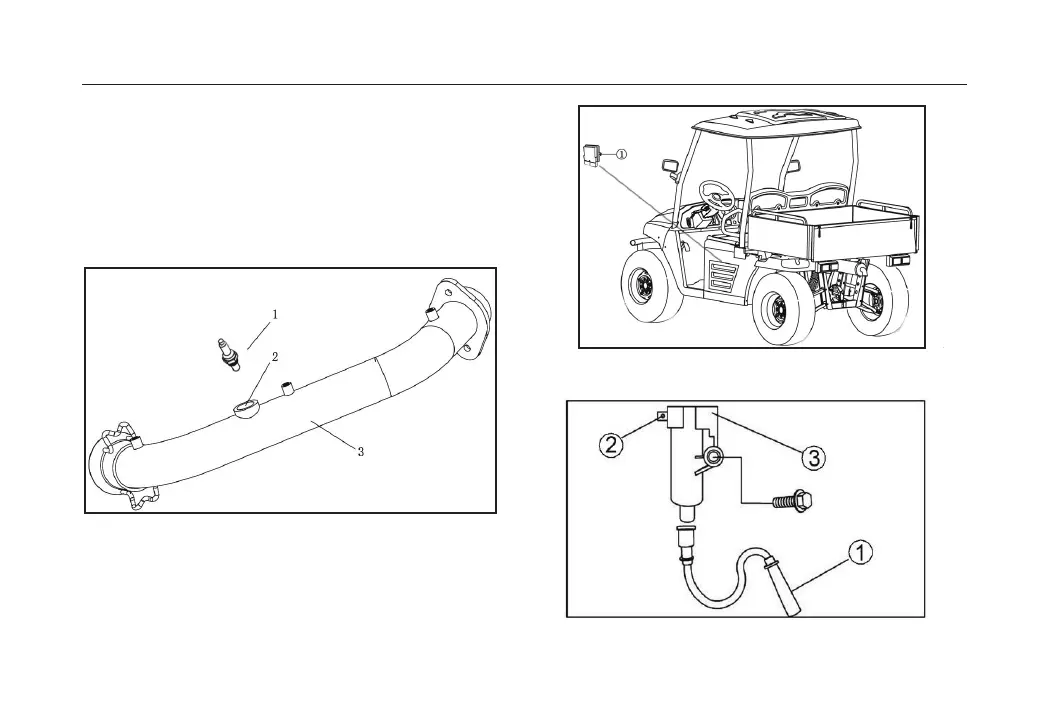 1

2

3

①

2

3

1