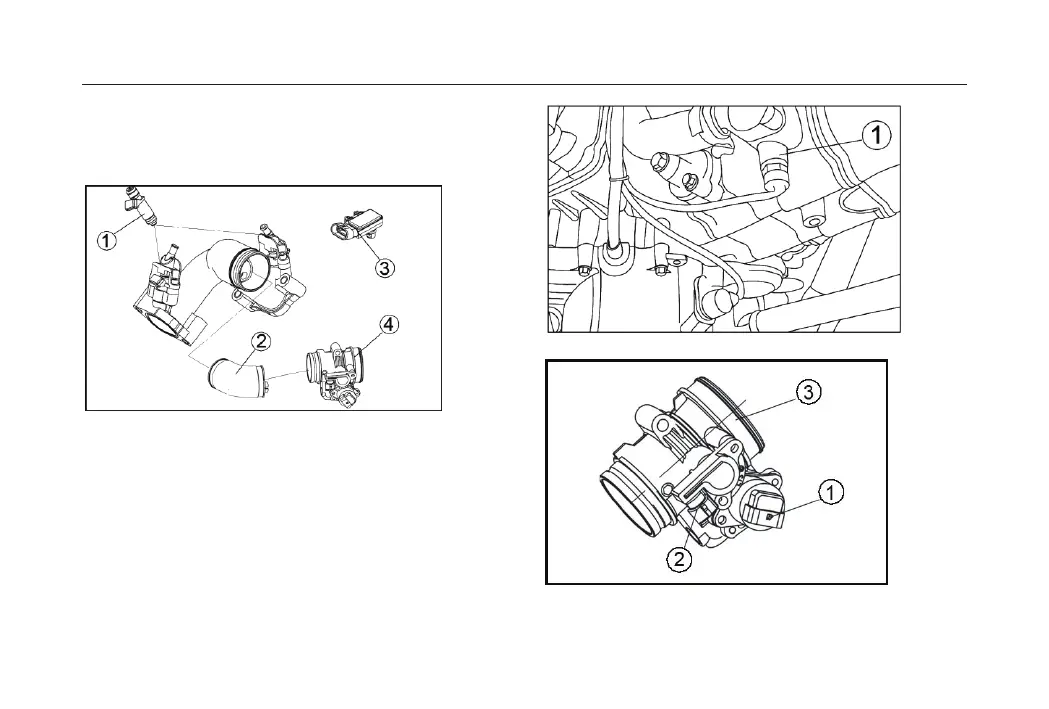 1
3
2
4

1

3
1
2