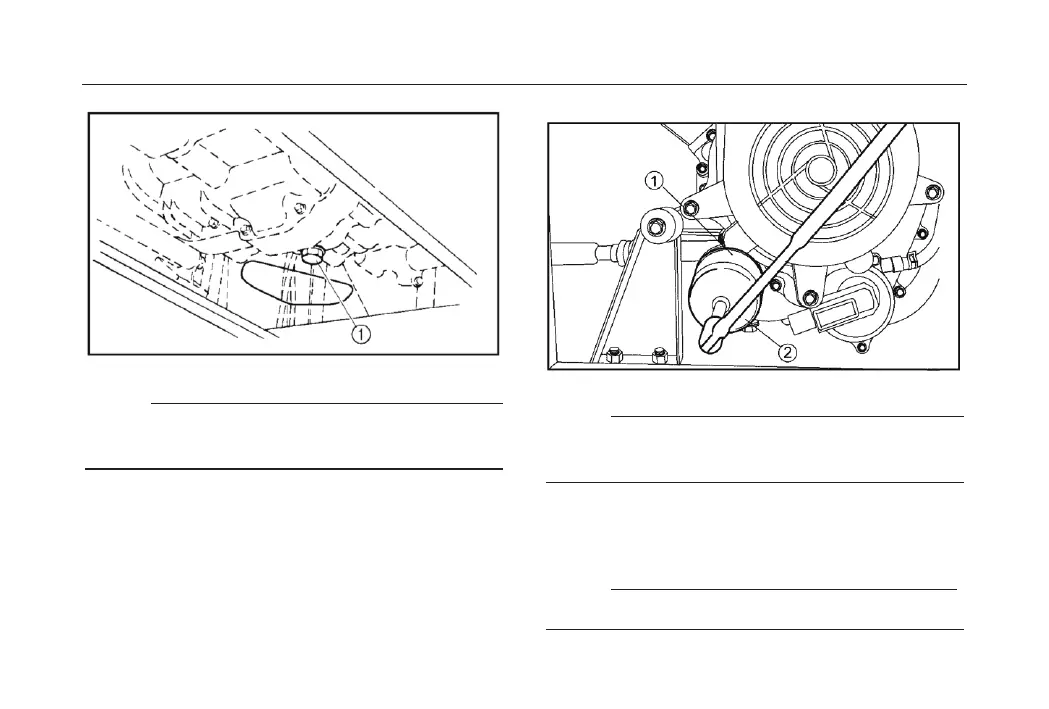 ①

①

②