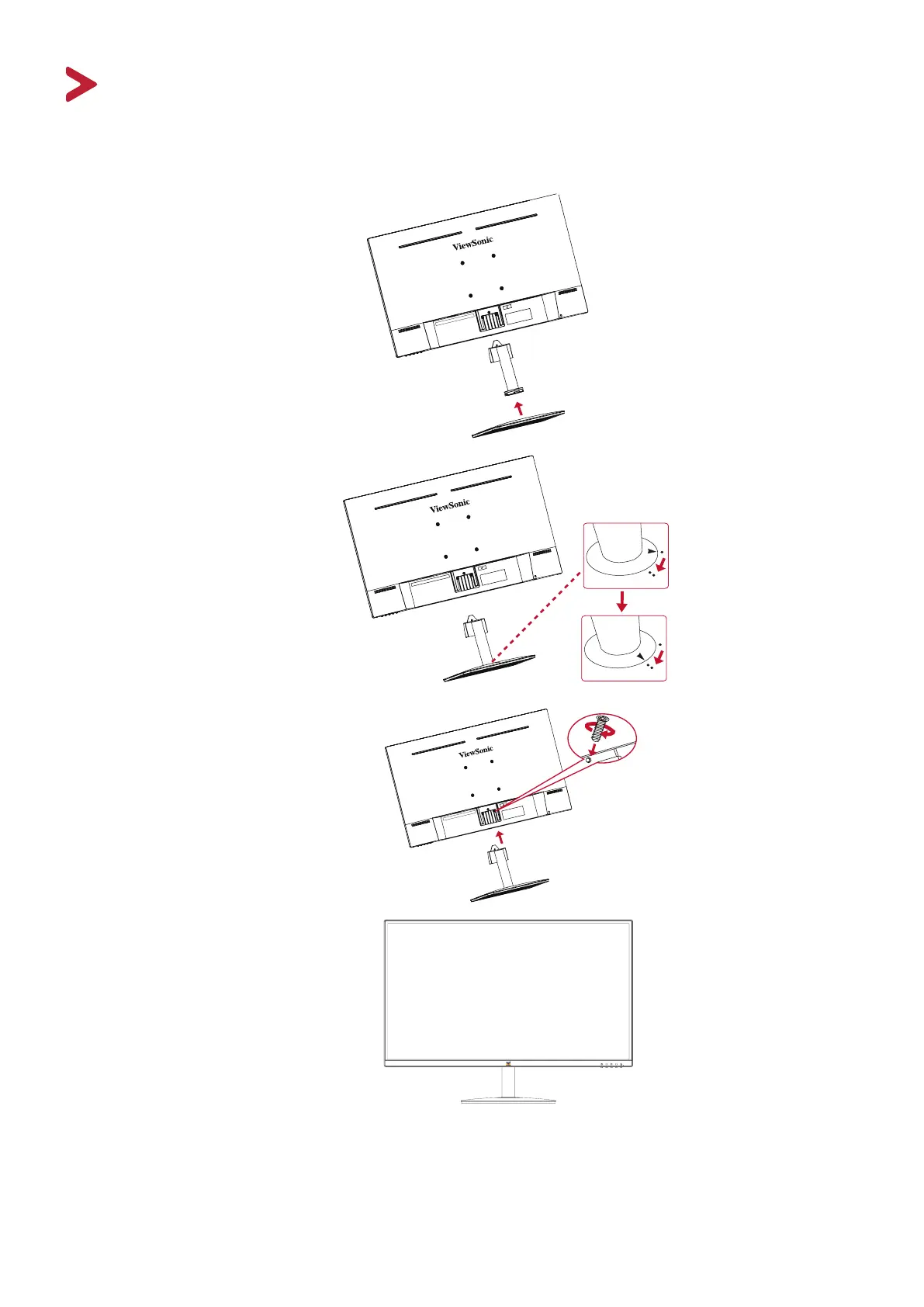 ViewSonic

ViewSonic

ViewSonic