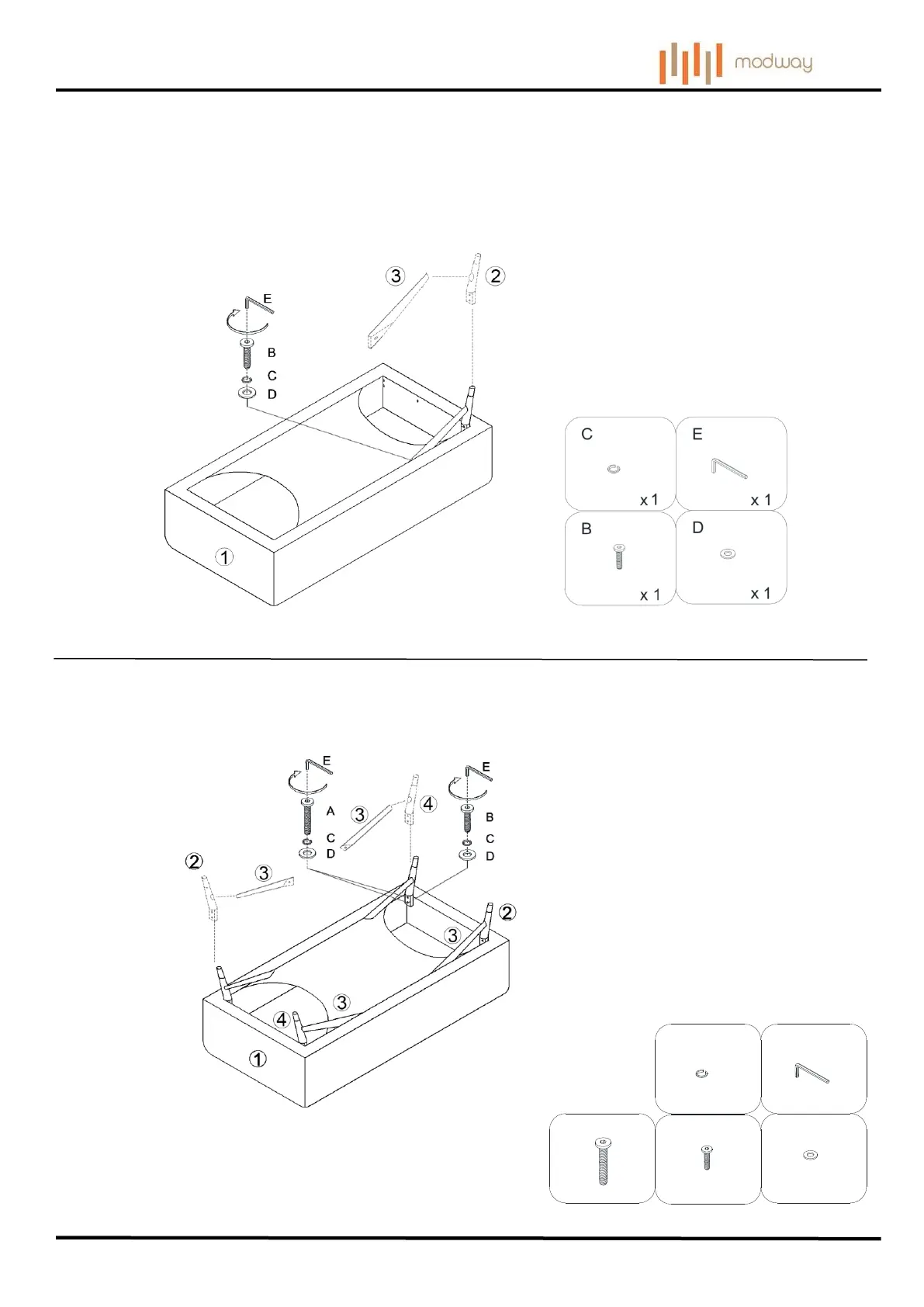 modway

E
B
C
D
3
2
1

C
x 1
E
x 1
B
x 1
D
x 1

E
A
C
D
3
4
E
B
C
D
2
3
2
3
3
4
1