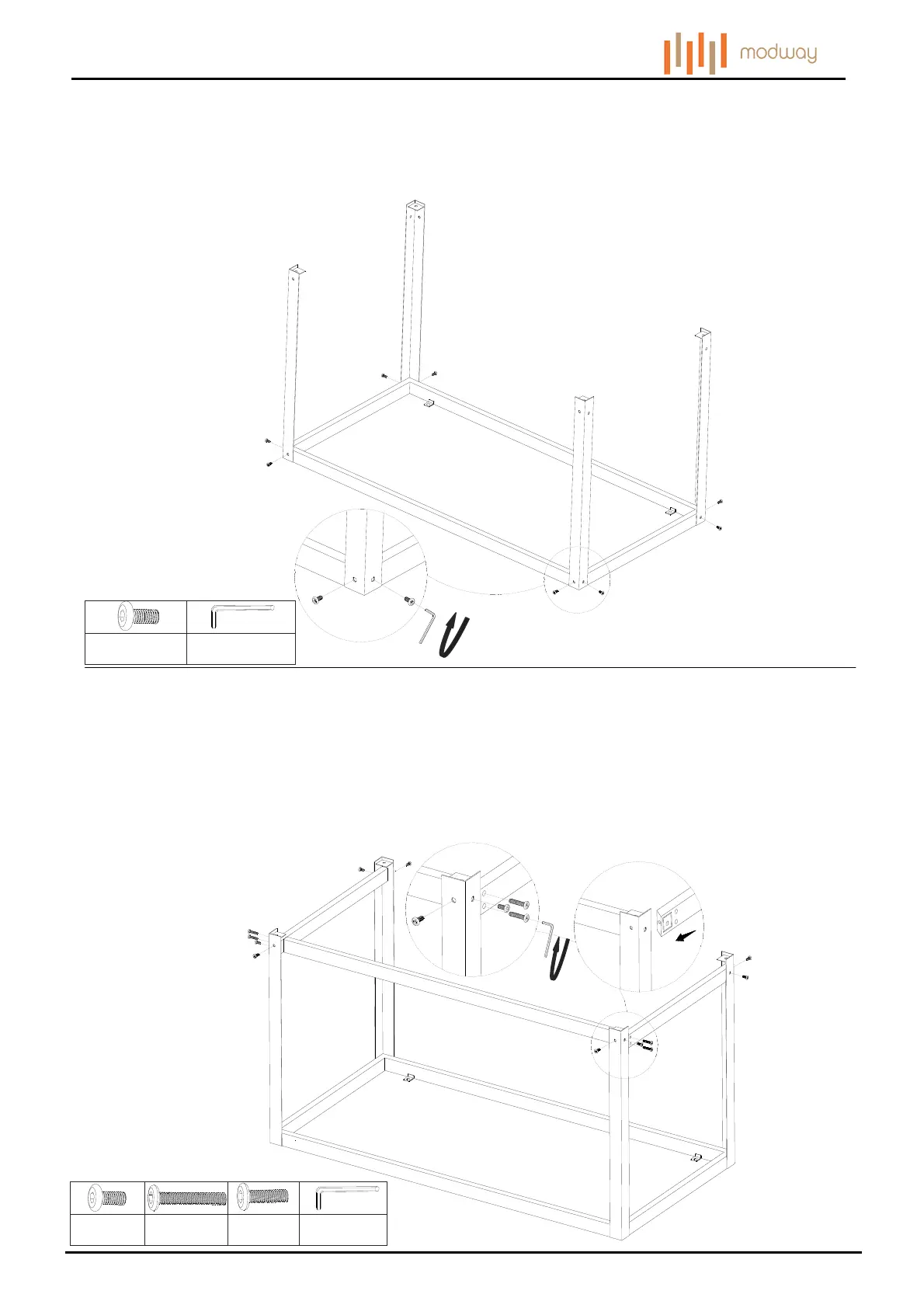 modway