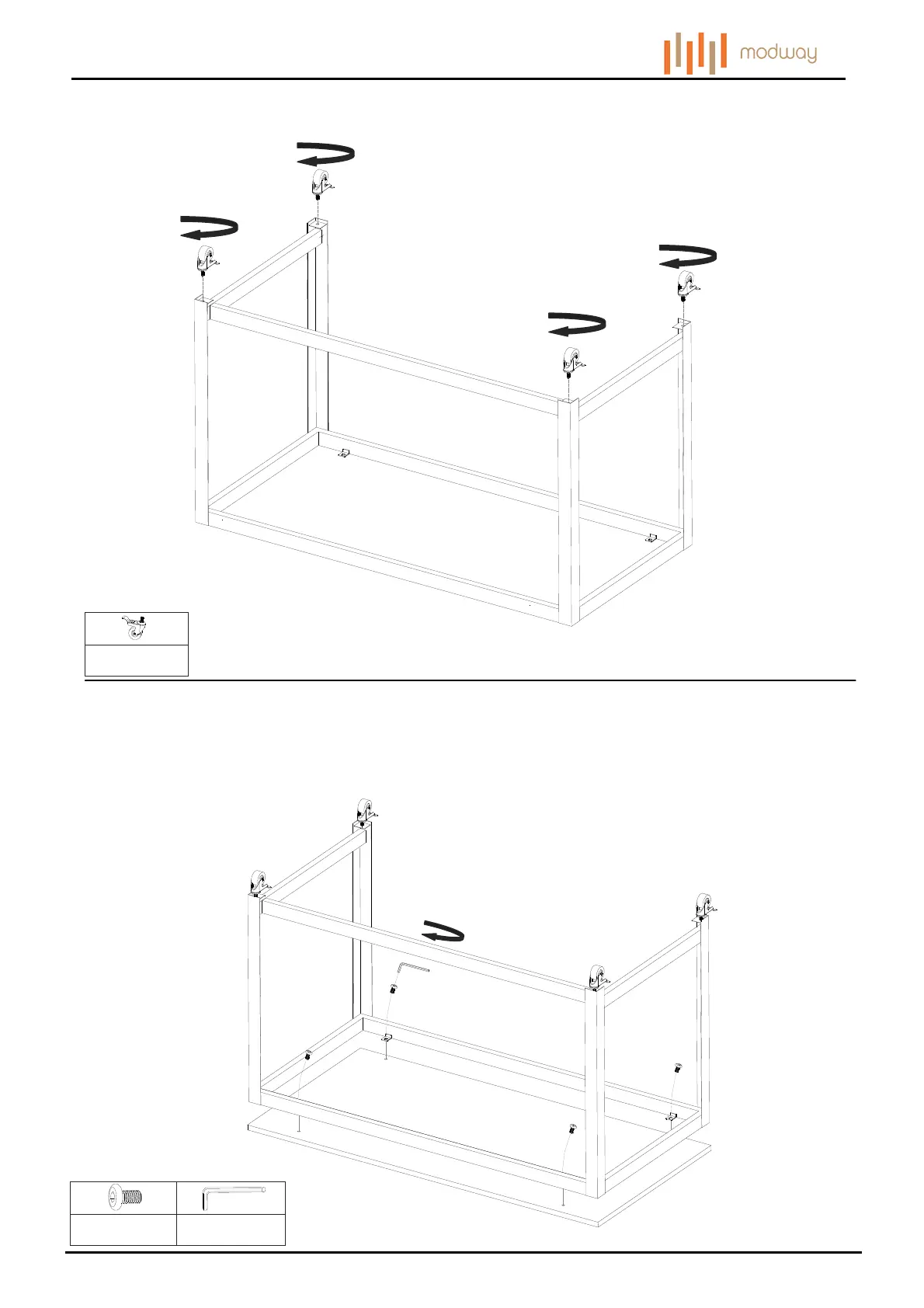 modway