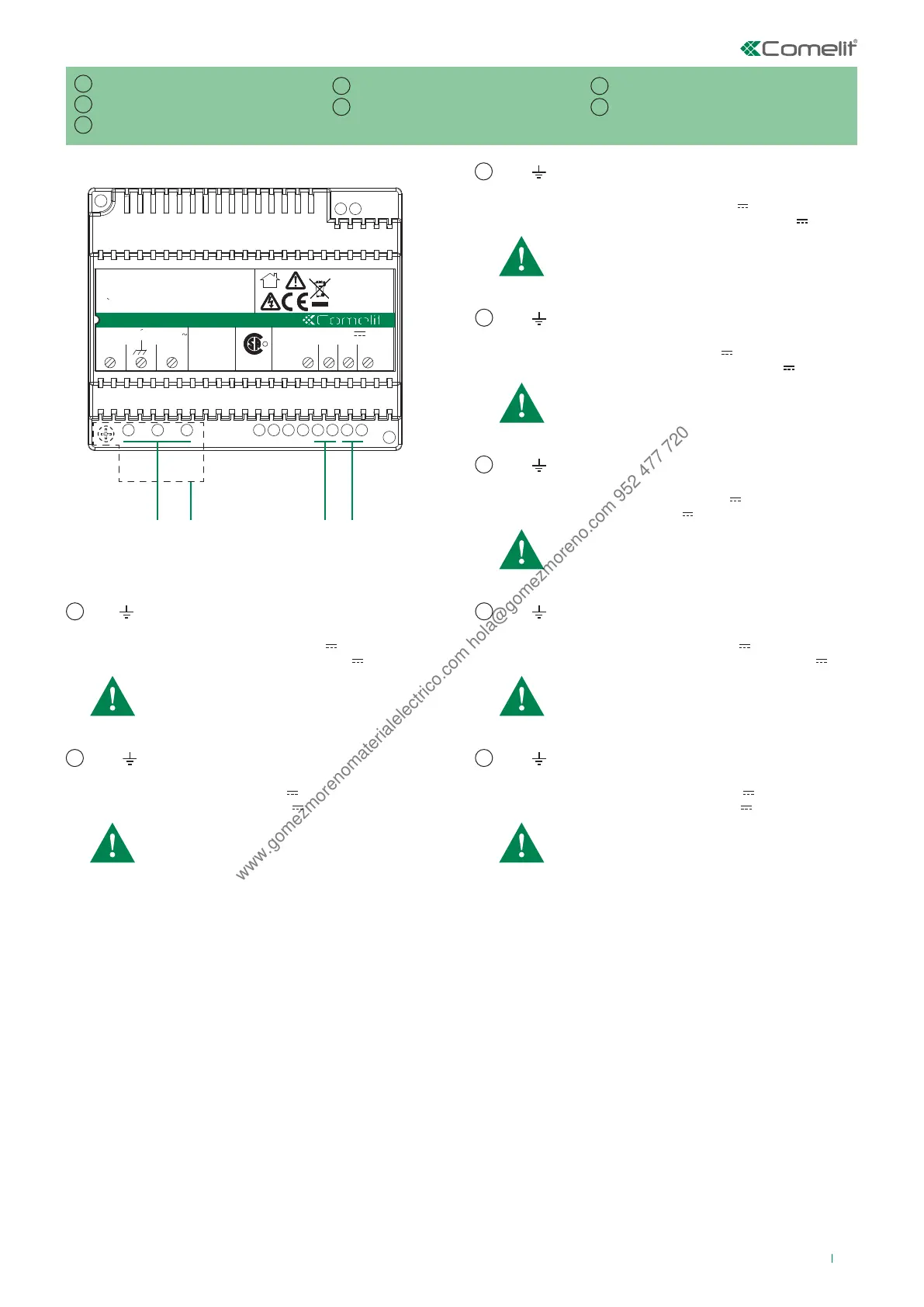 Comelit

Comelit

www.gomezmorenomaterialelectrico.com hola@gomezmoreno.com 952 477 720