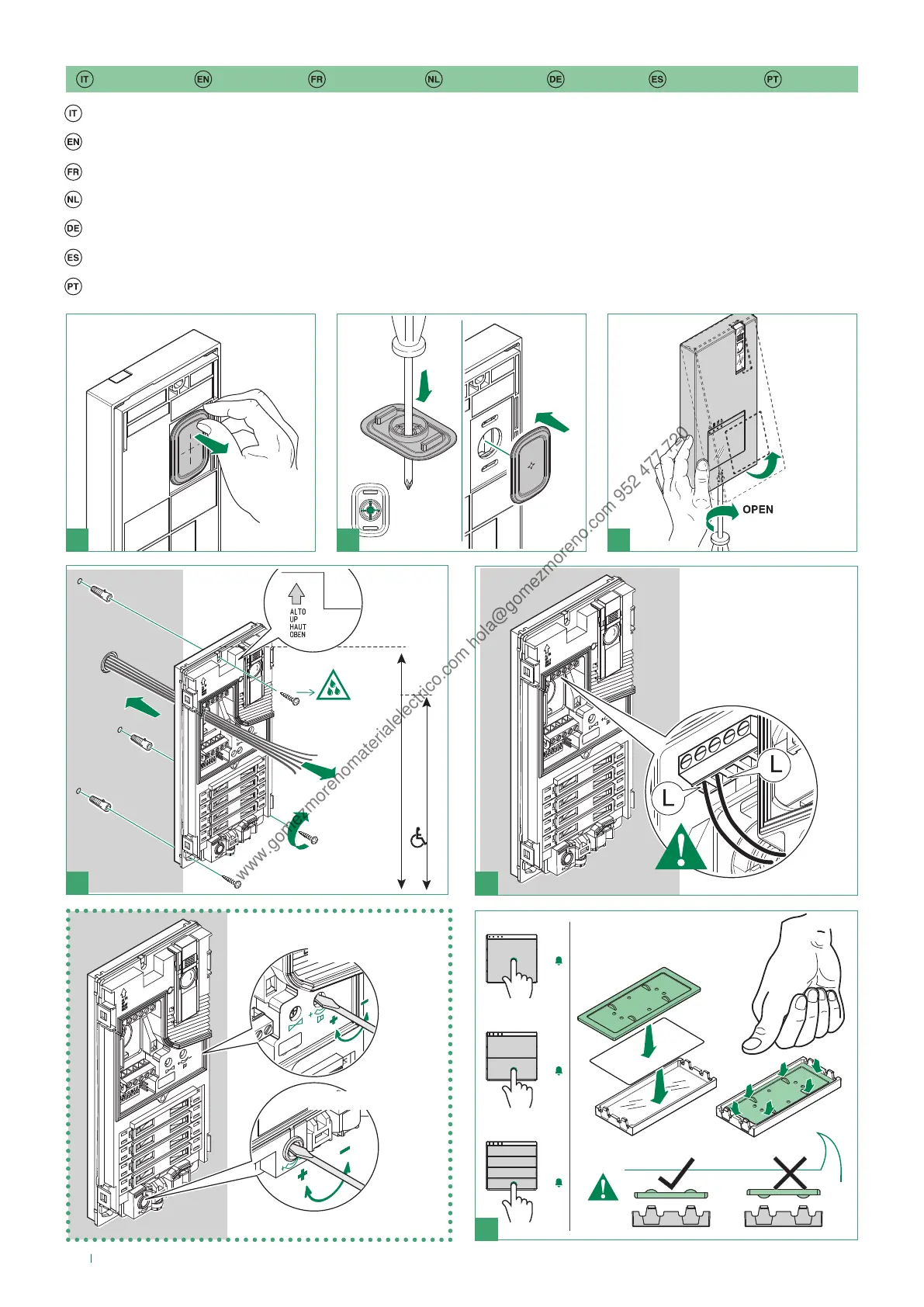 IT EN FR NL DE ES PT

IT

EN

FR

NL

DE

ES

PT

OPEN

ALTO
UP
HAUT
OBEN

L

L

www.gomezmorenomaterialelectrico.com hola@gomezmoreno.com 952 477 720