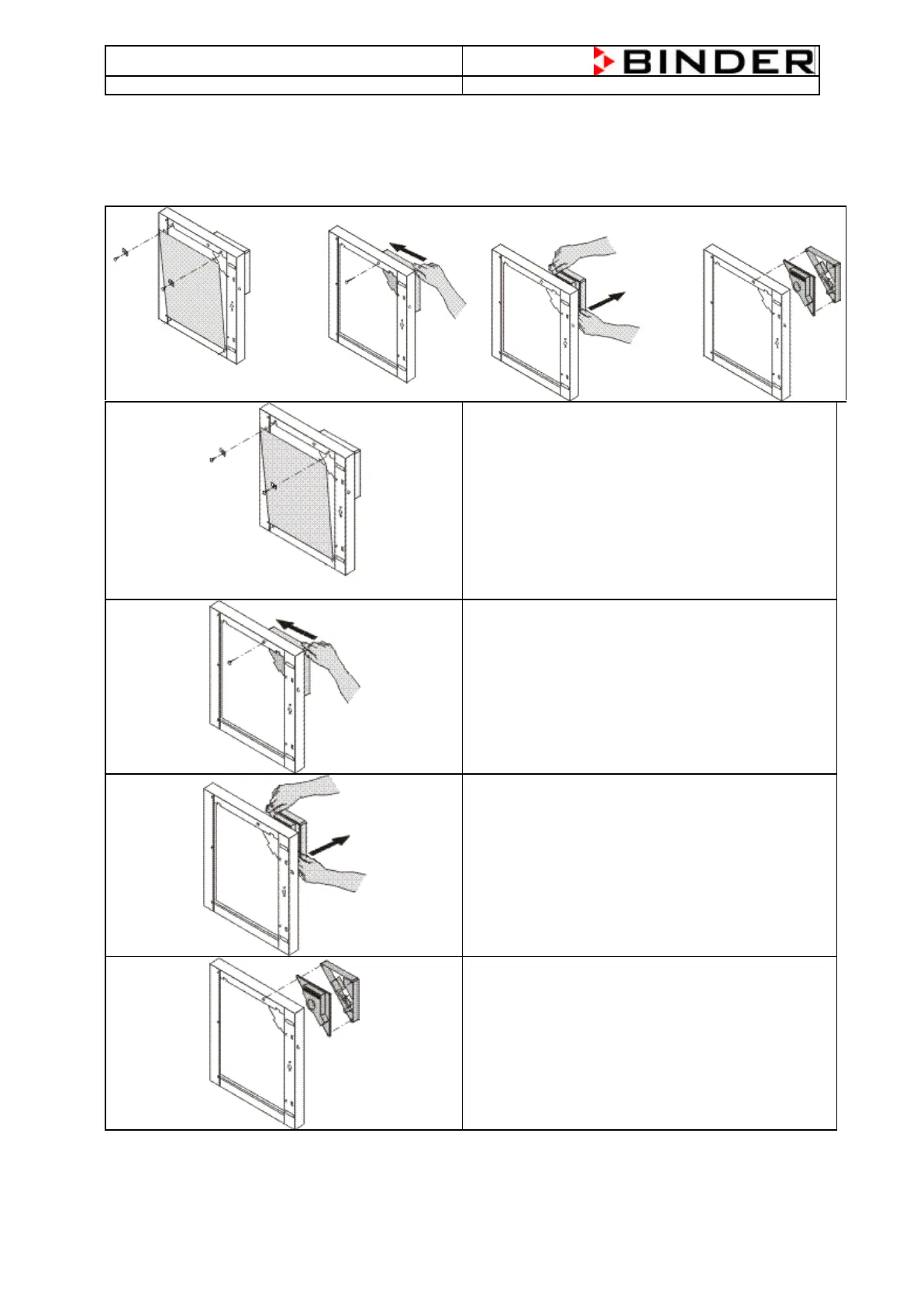 BINDER