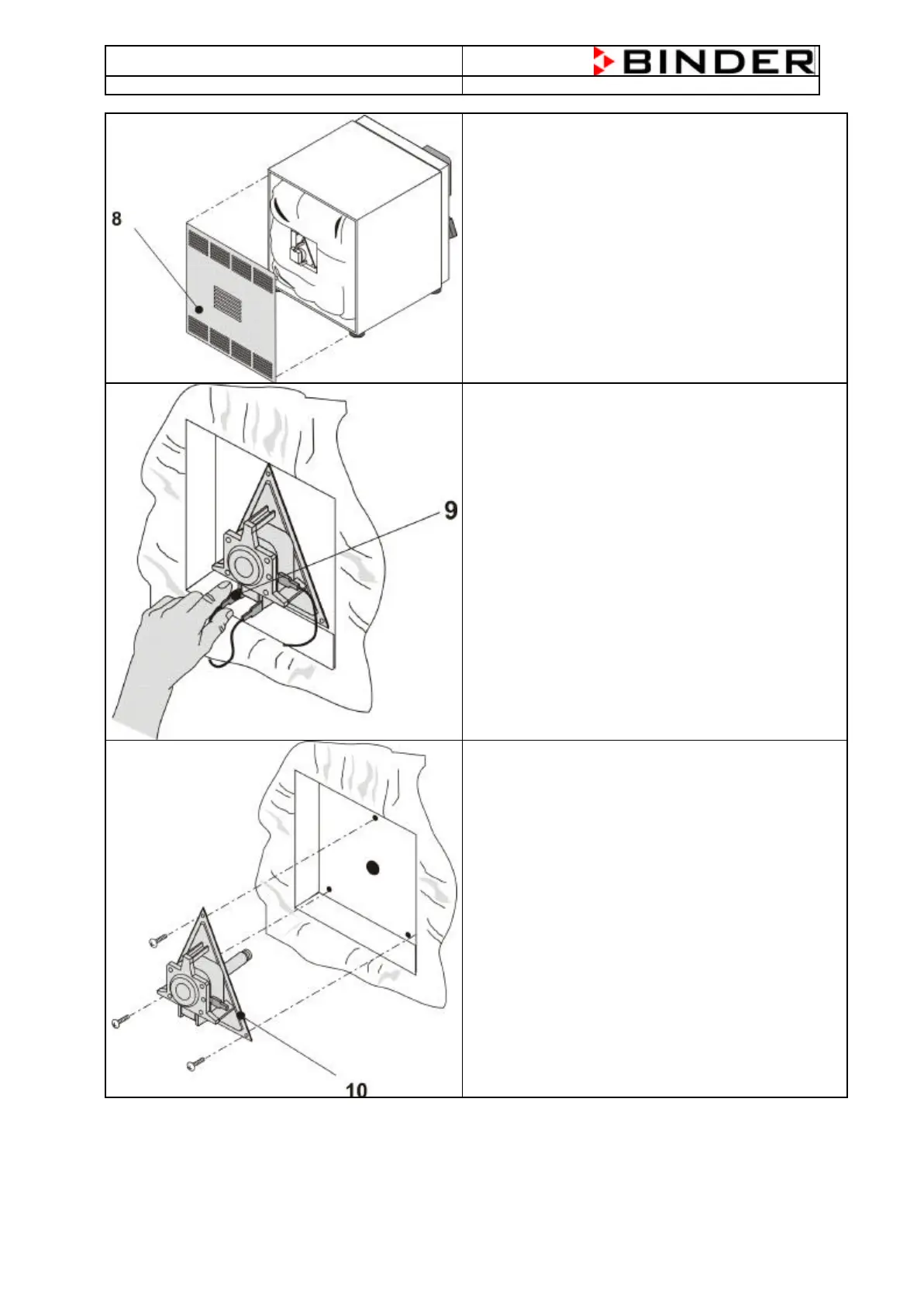 BINDER

8

9

10