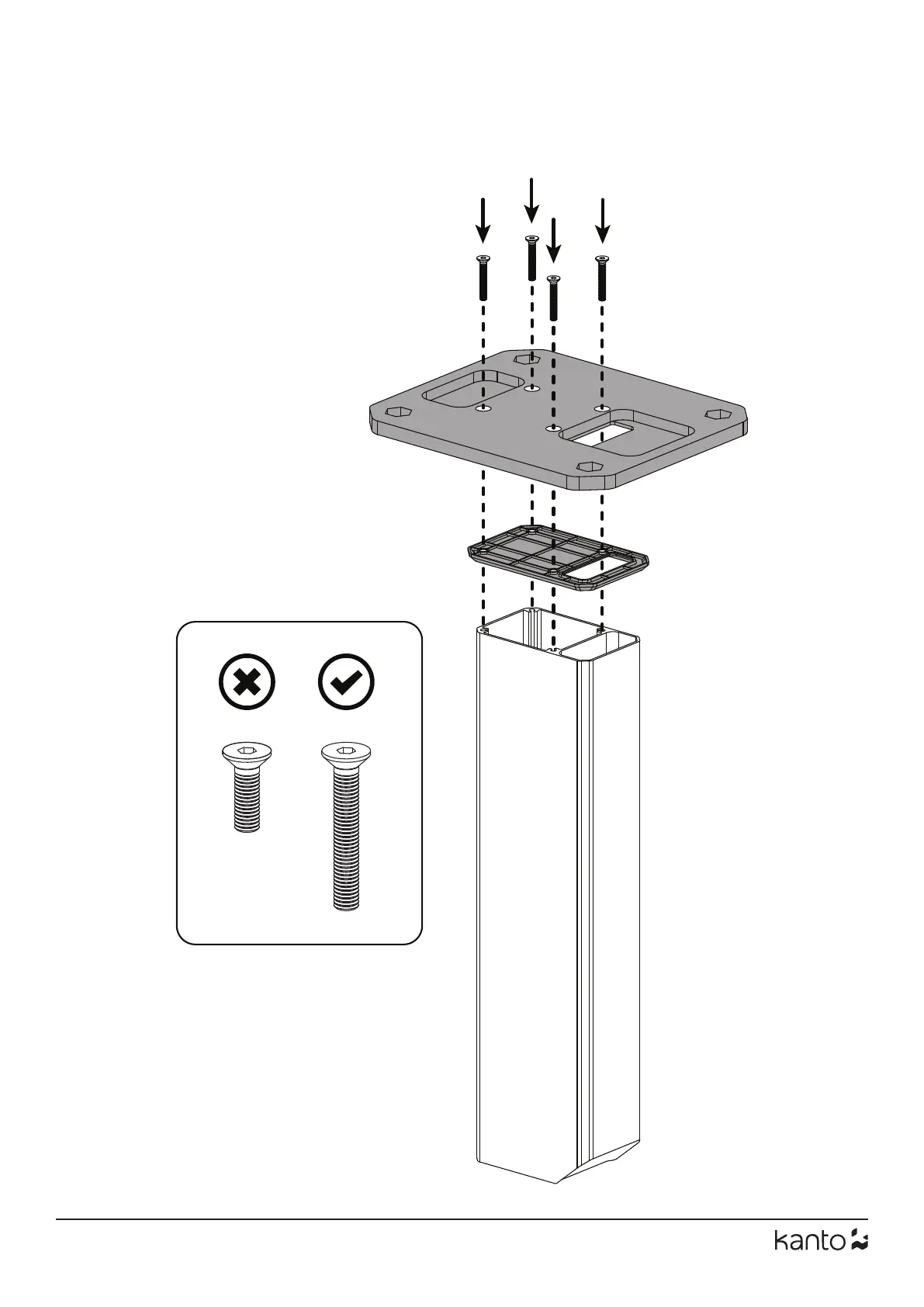 kanto