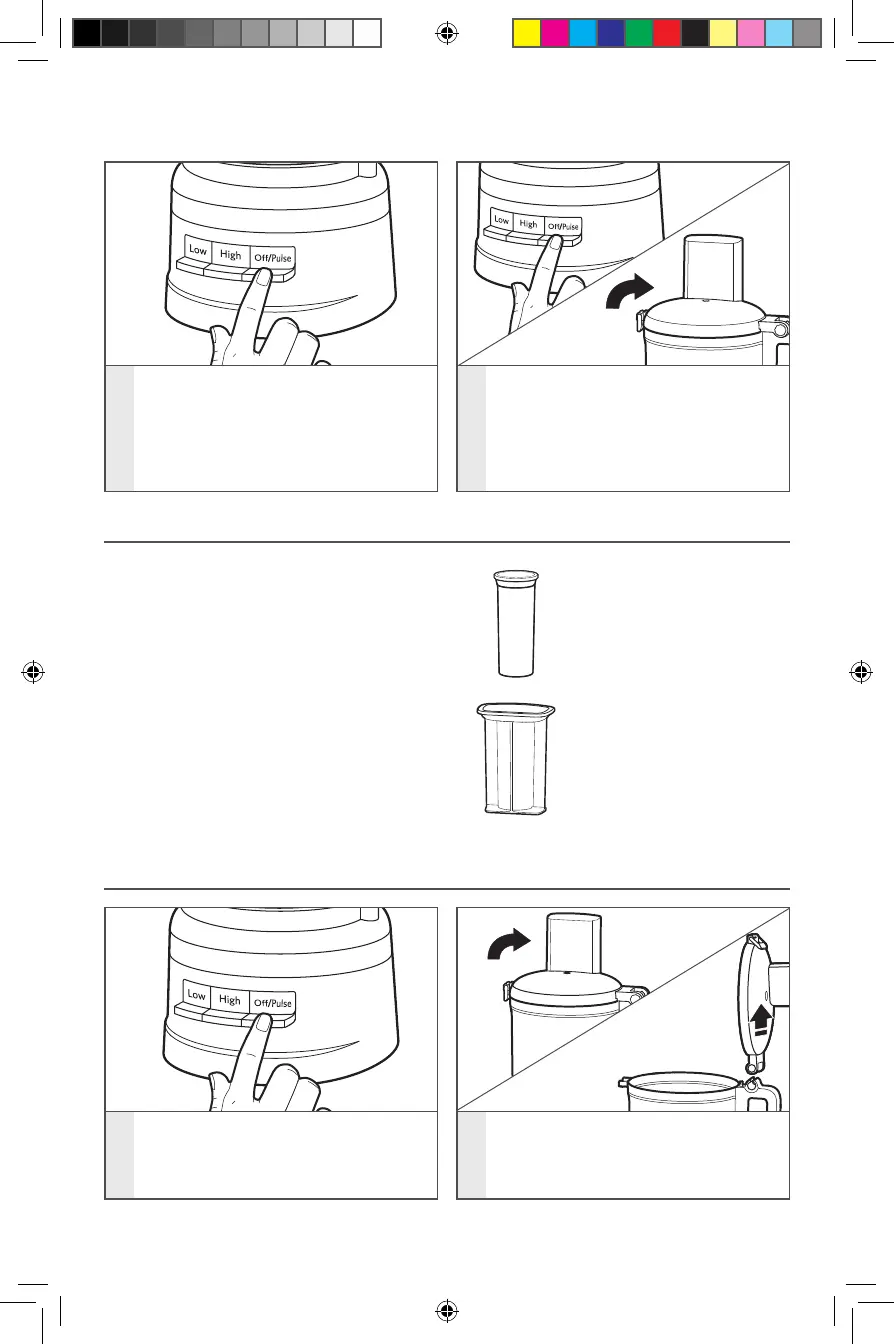 Low High Off/Pulse

Low High Off/Pulse

Low High Off/Pulse