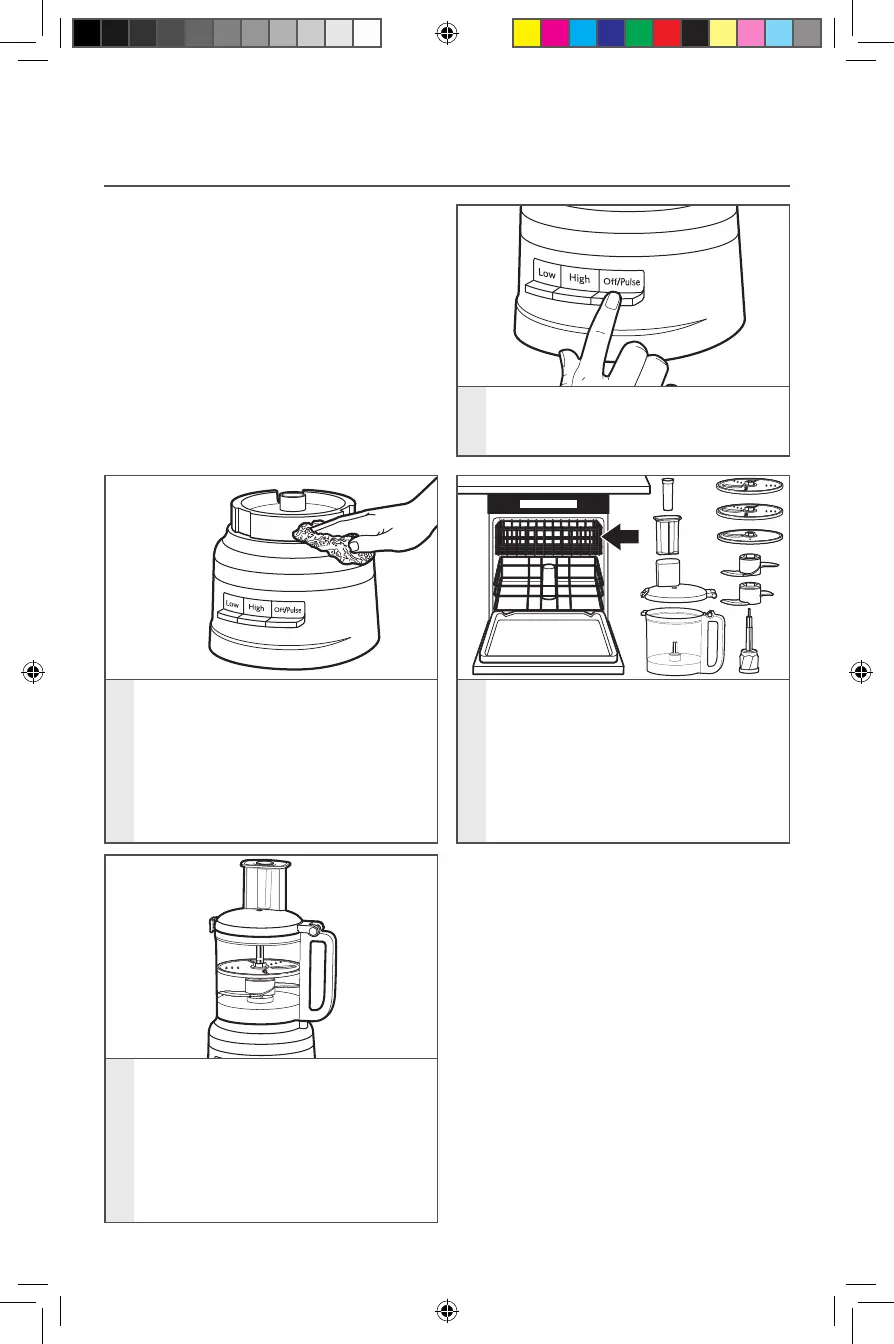 Low
High
Off/Pulse

Low
High
Off/Pulse