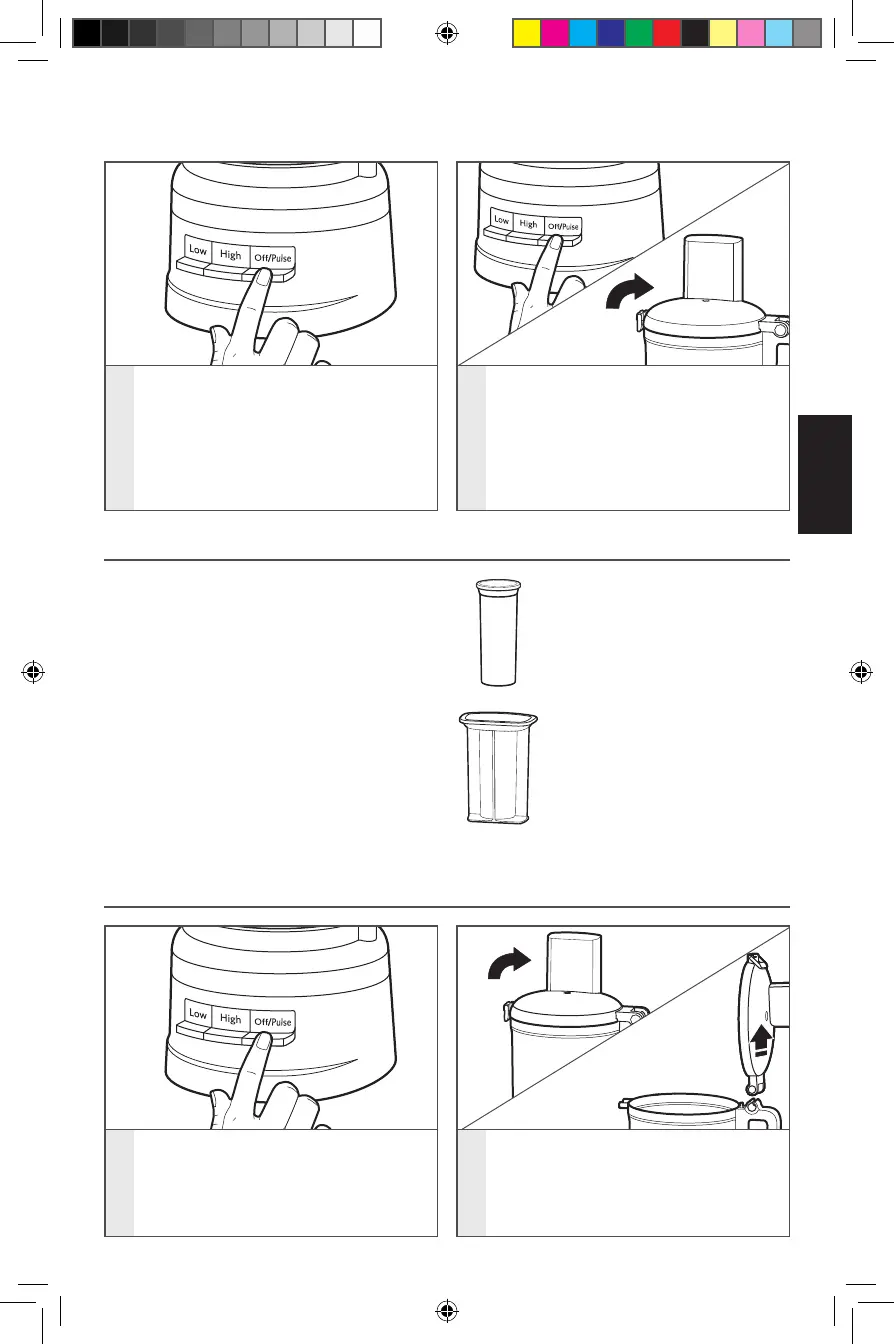 Low
High
Off/Pulse

Low
High
Off/Pulse

Low
High
Off/Pulse