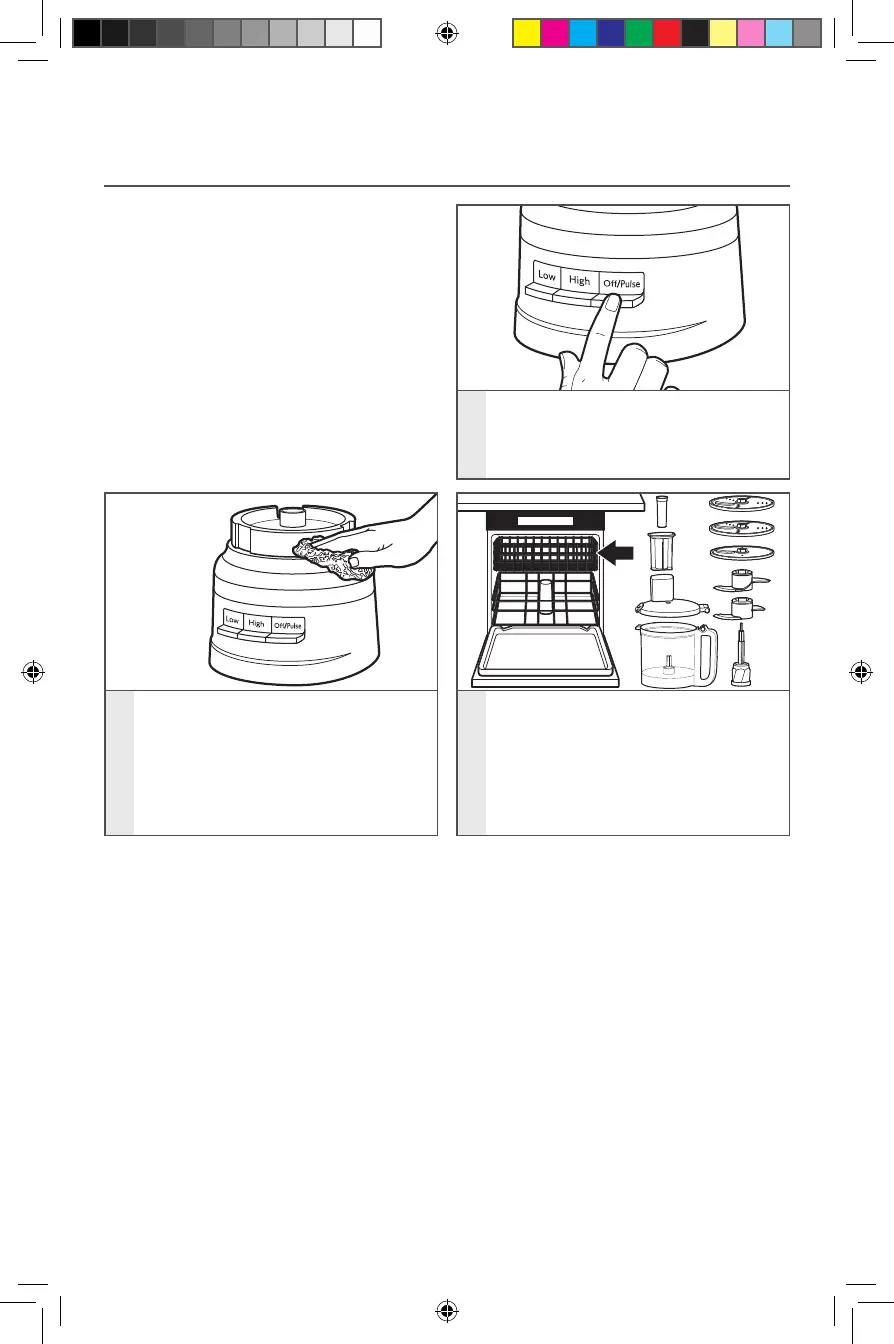 Low
High
Off/Pulse

Low
High
Off/Pulse