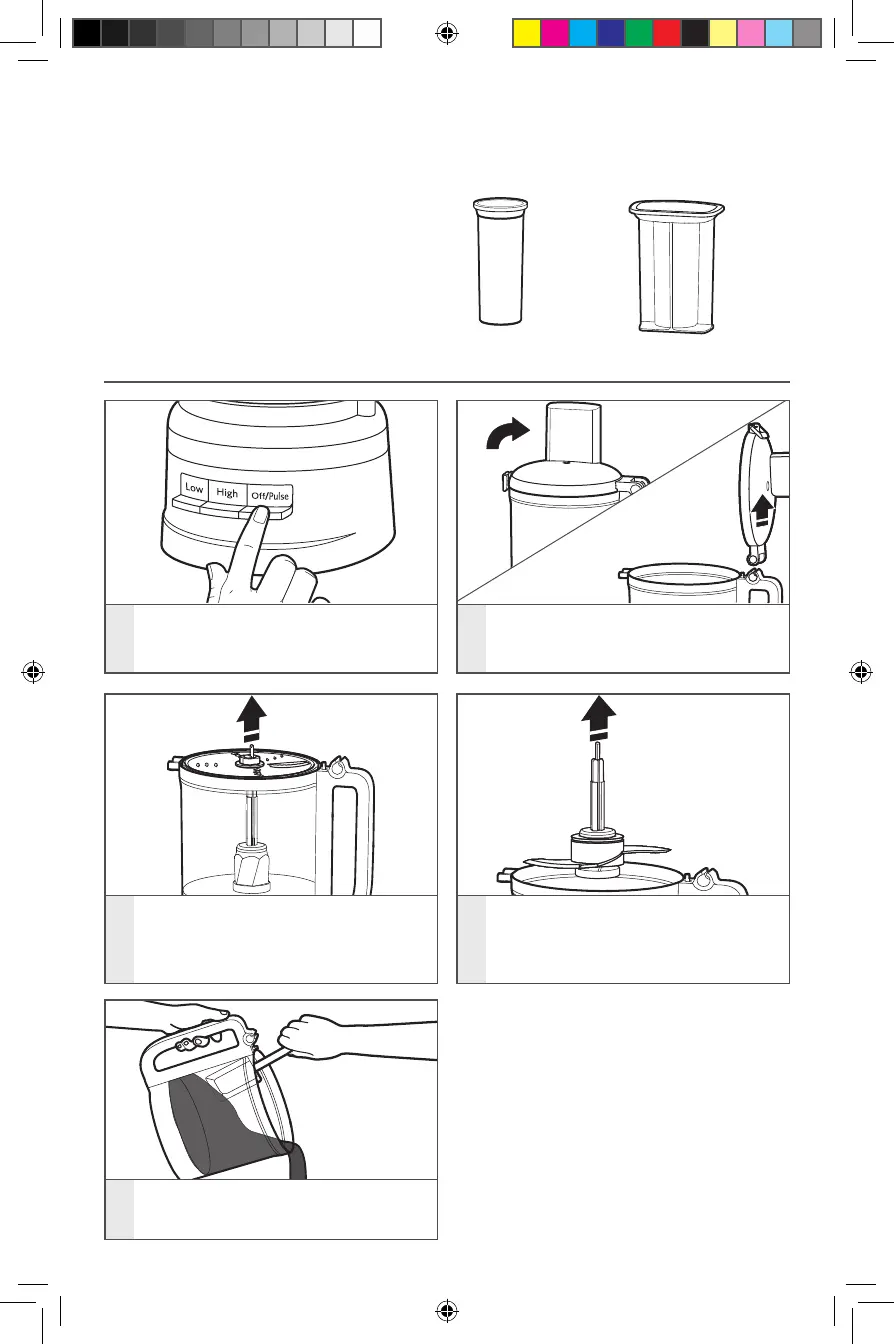 Low
High
Off/Pulse