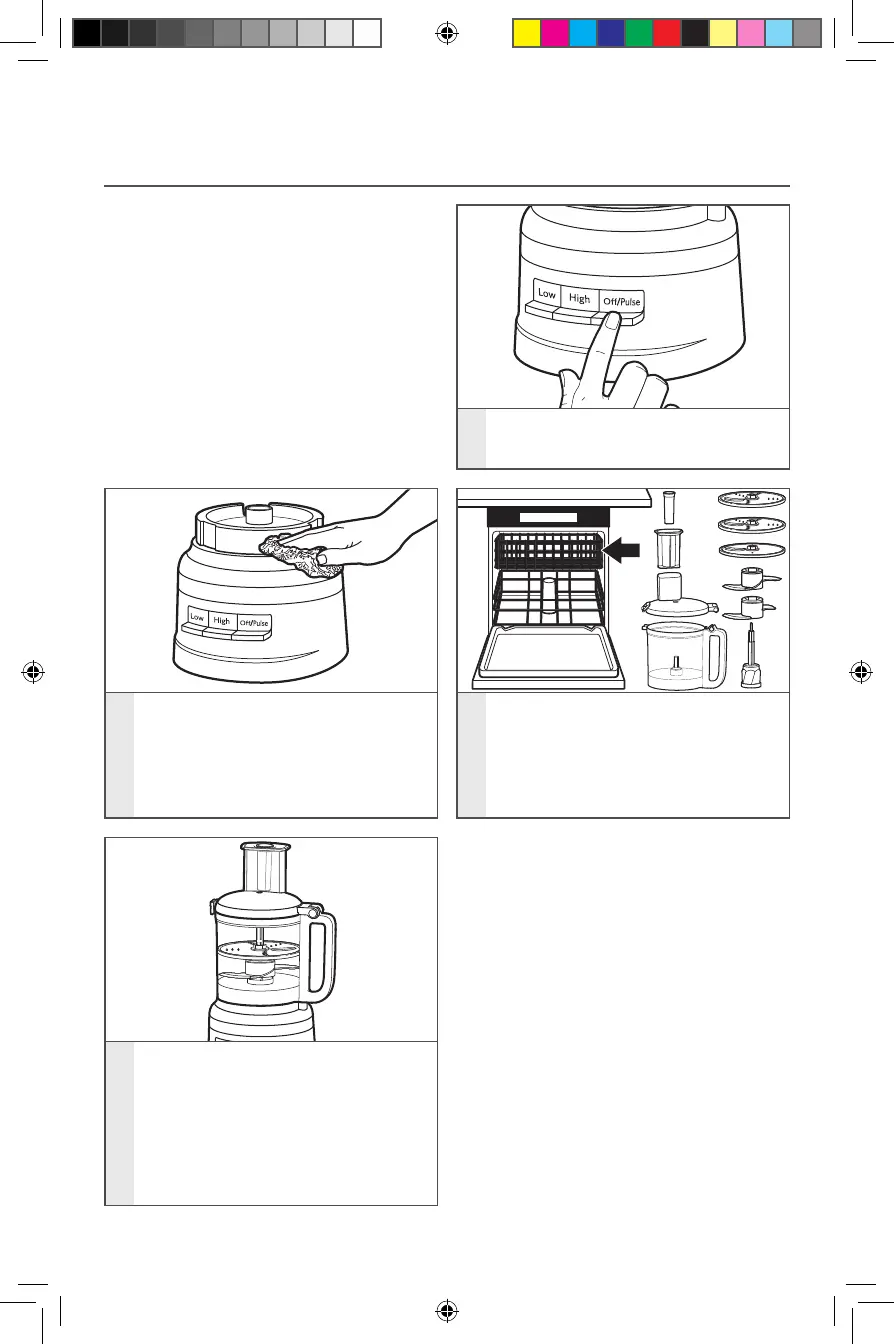 Low High Off/Pulse

Low High Off/Pulse