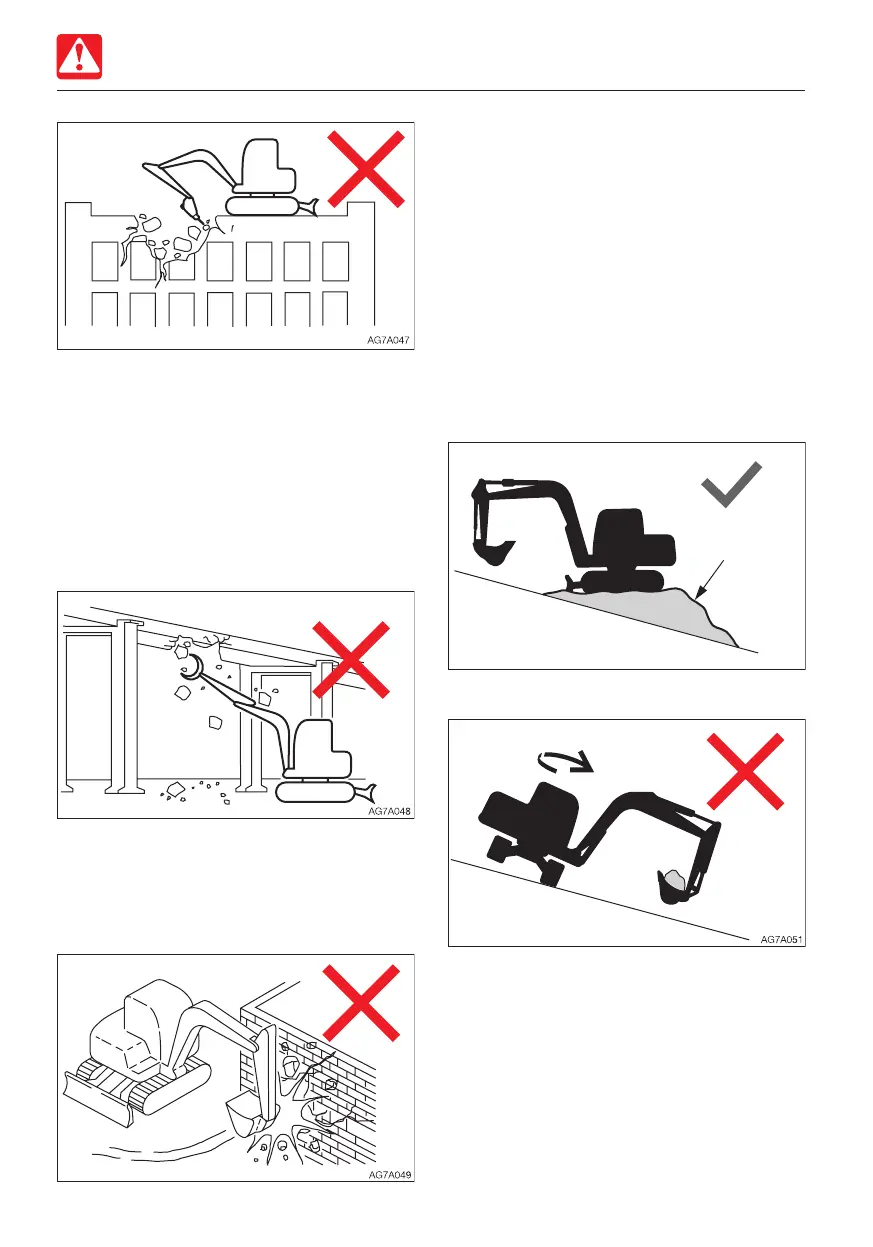 AG7A047

AG7A048

AG7A049

AG7A051