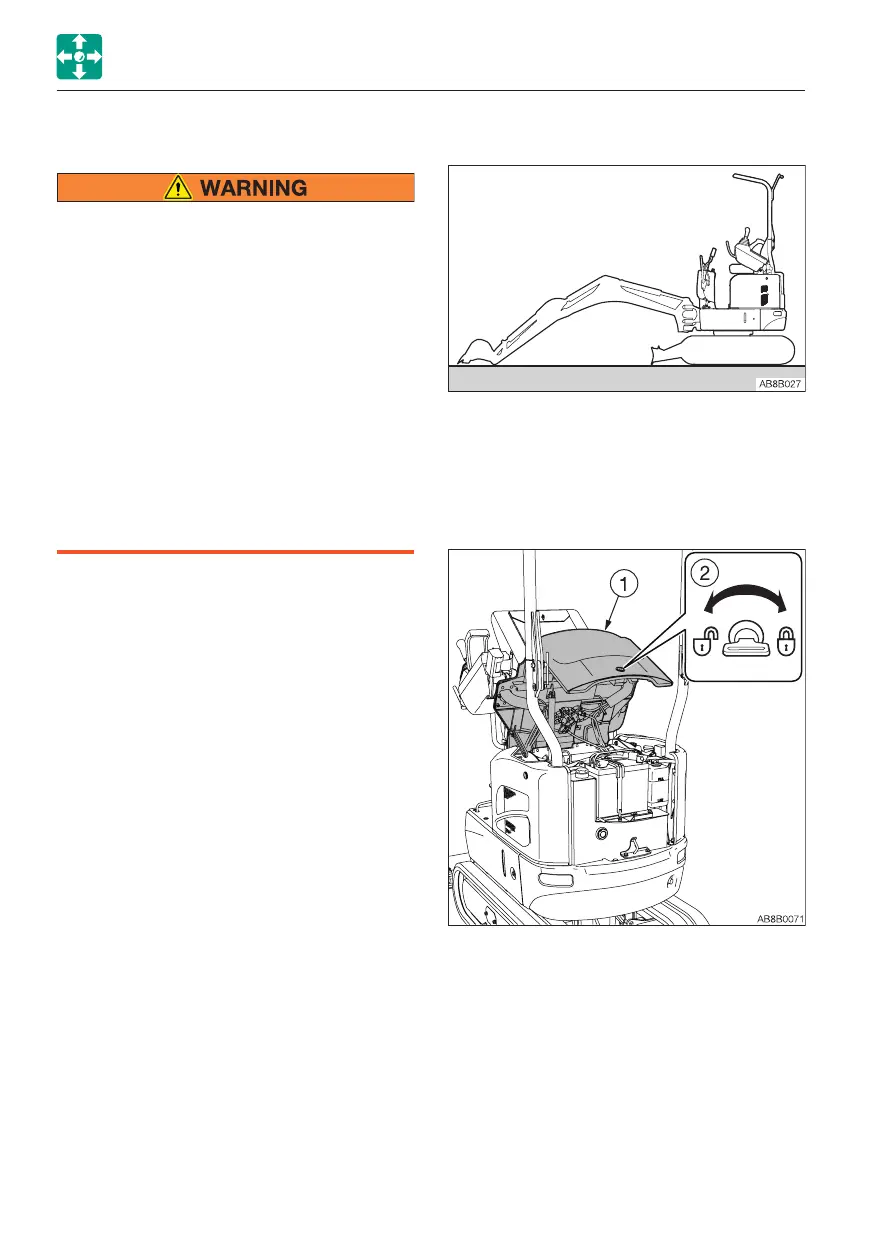 WARNING

AB8B027

1

2

AB8B0071